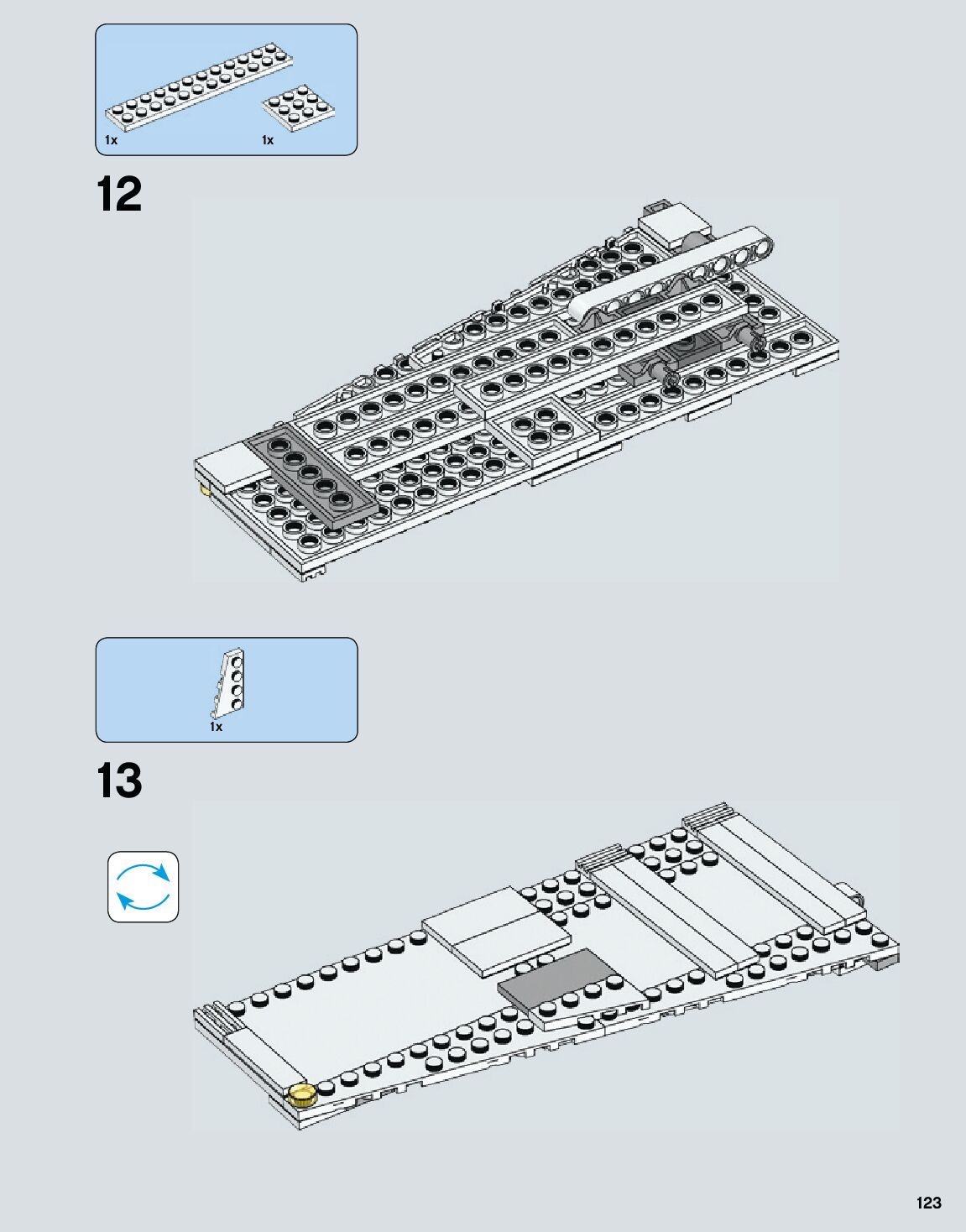 1x
1x

12

1x

13

123