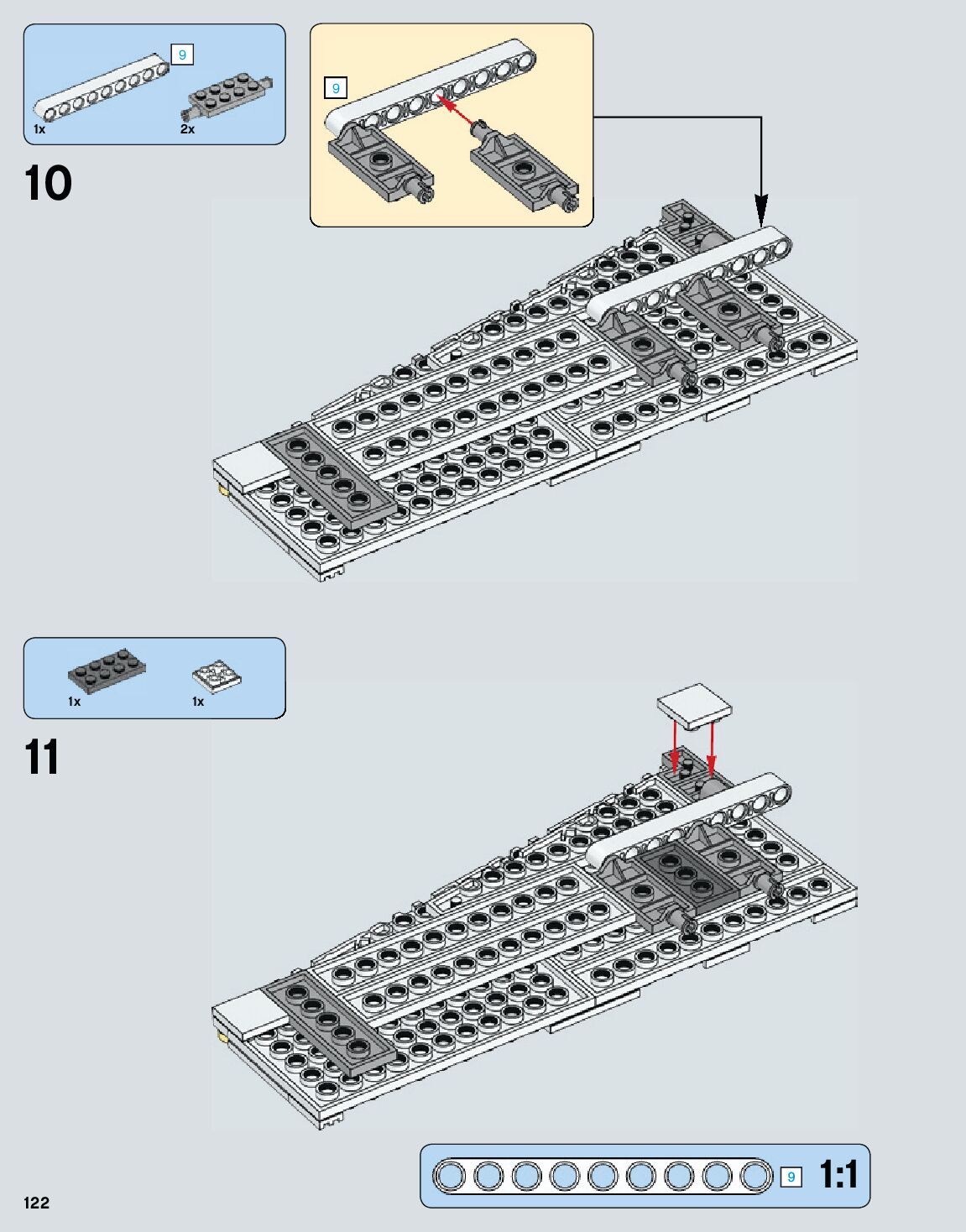 9

1x

2x

10

9

1x

1x

11

9

1:1

122