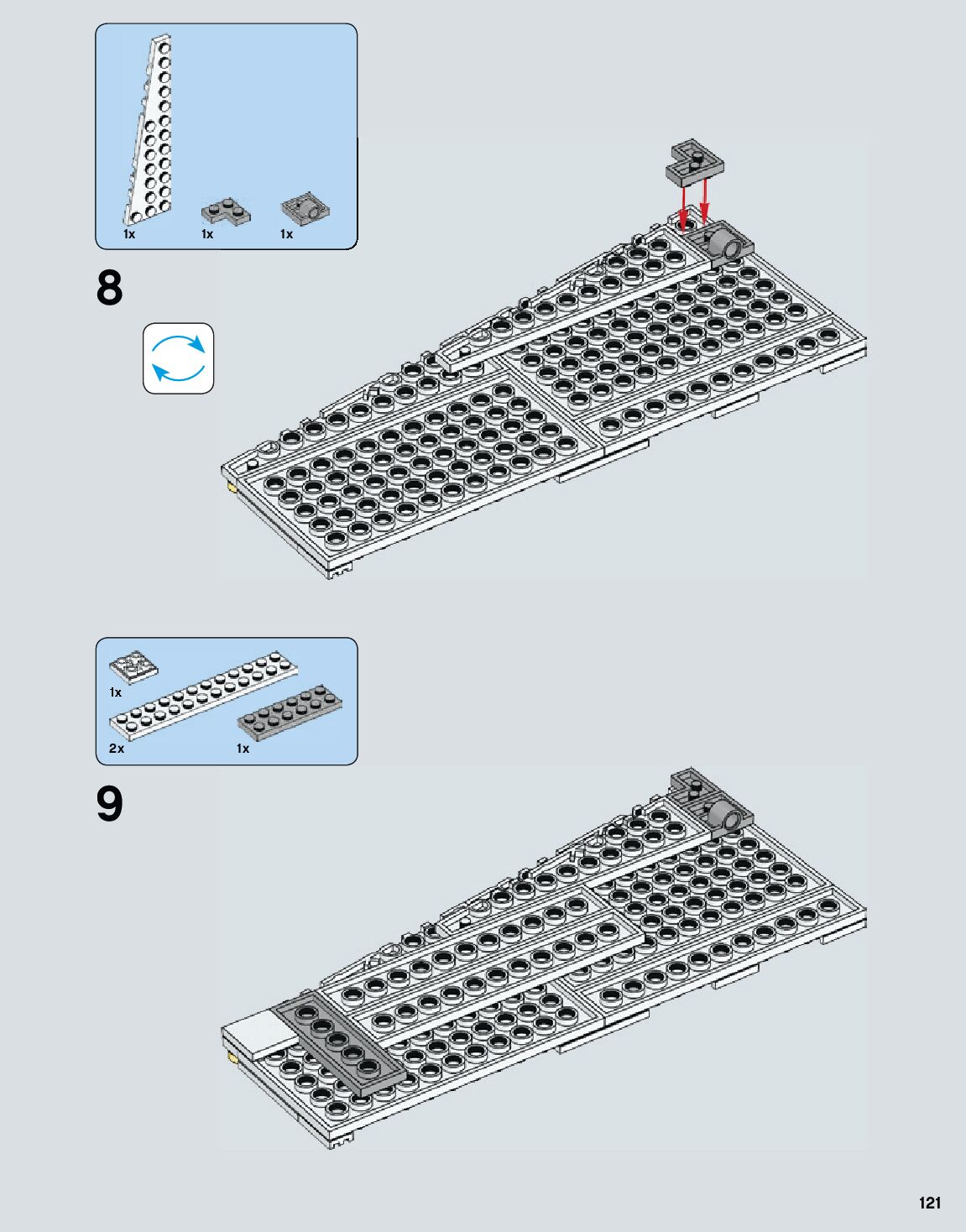 1x 1x 1x

8

1x

2x 1x

9

121