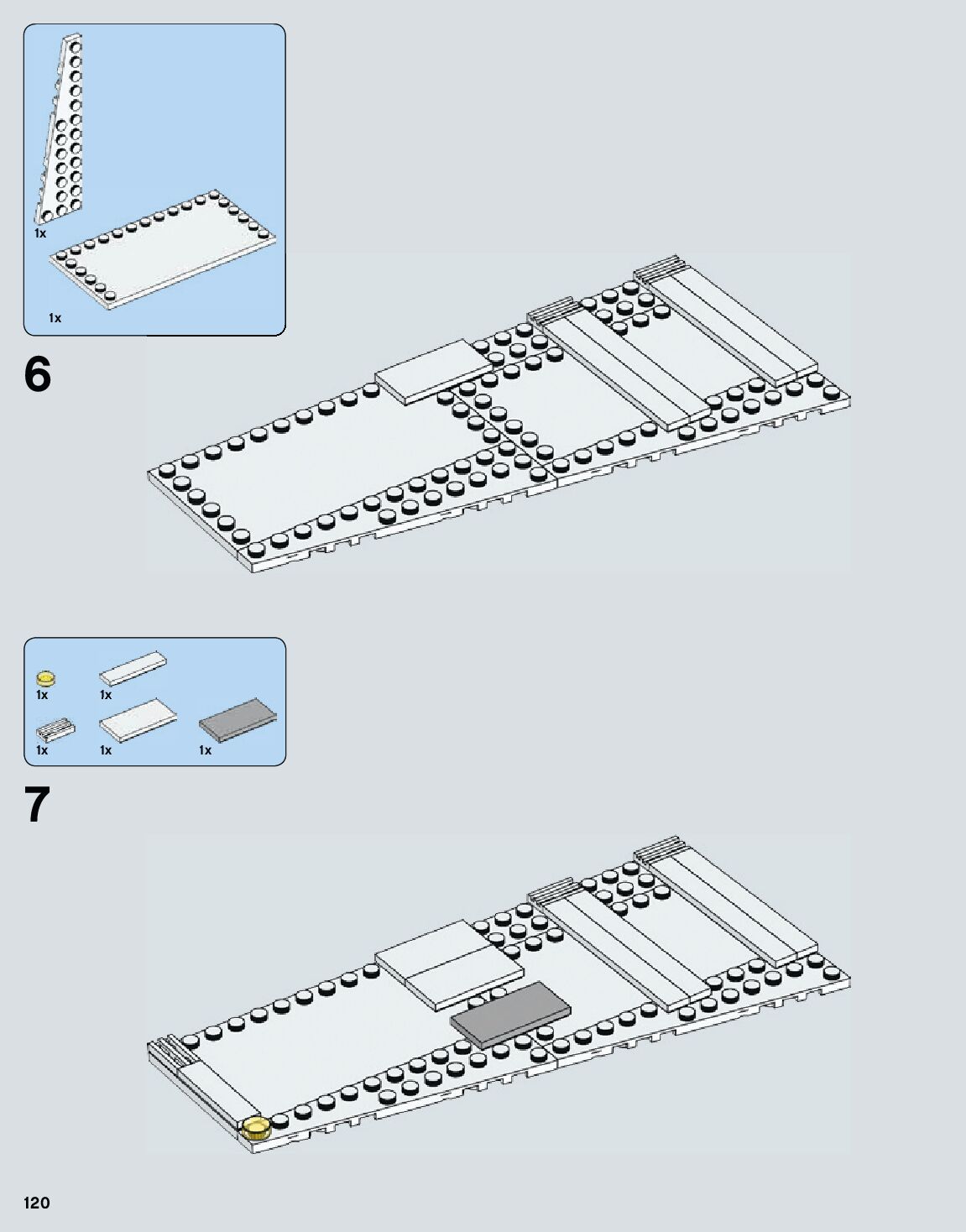 1x

1x

6

1x

1x

1x

1x

1x

7

120