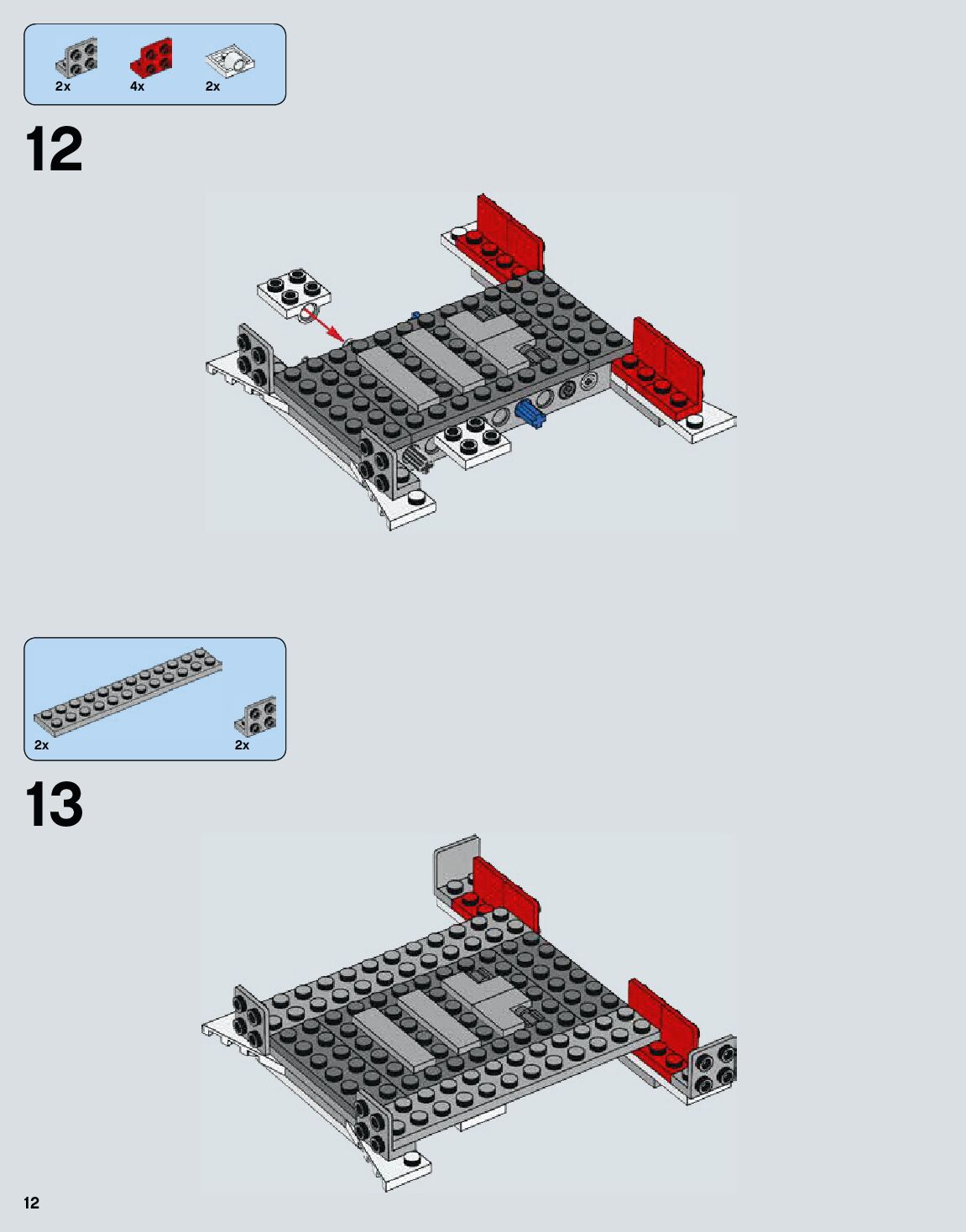 2x
4x
2x

12

2x
2x

13

12