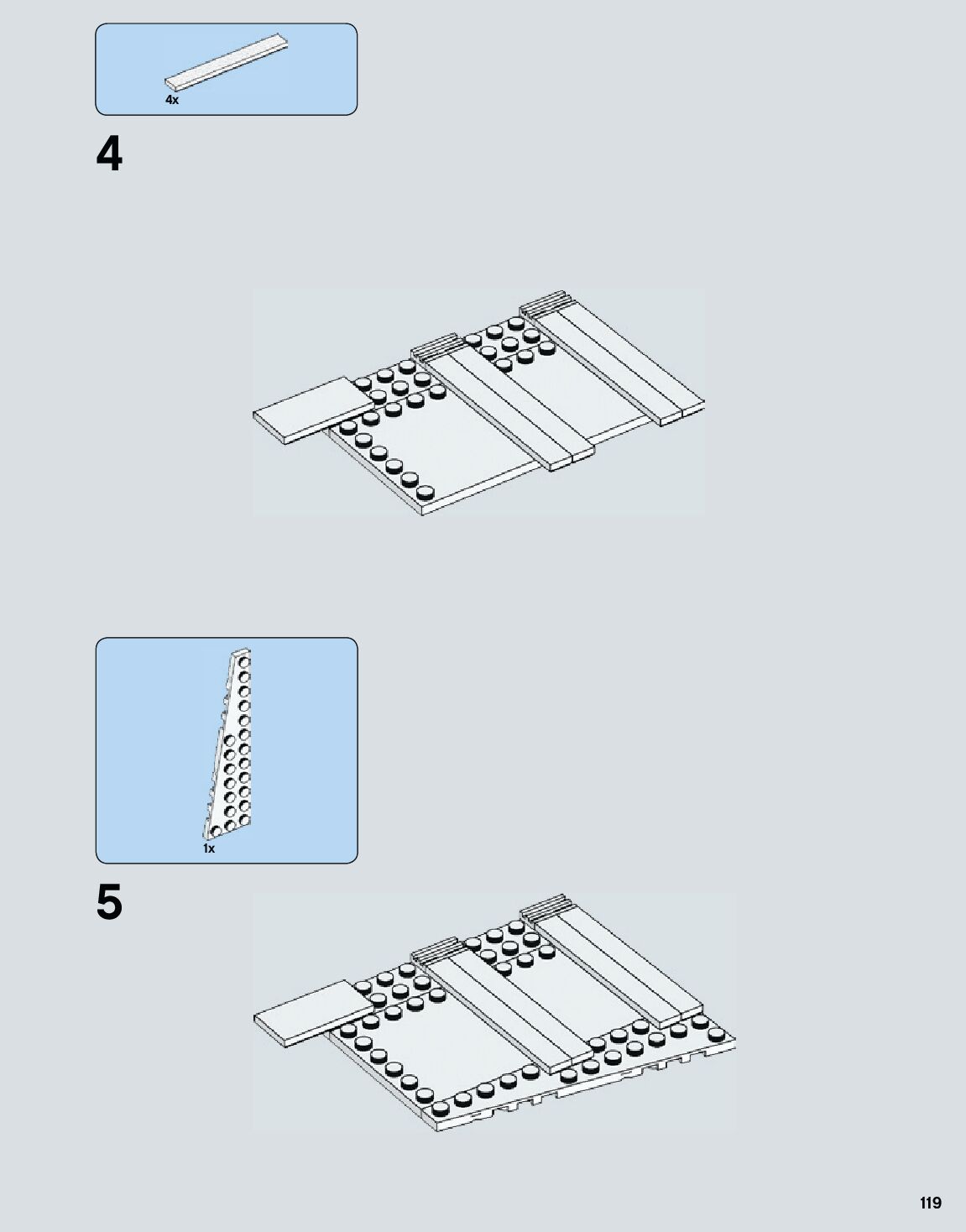 4x

4

1x

5

119