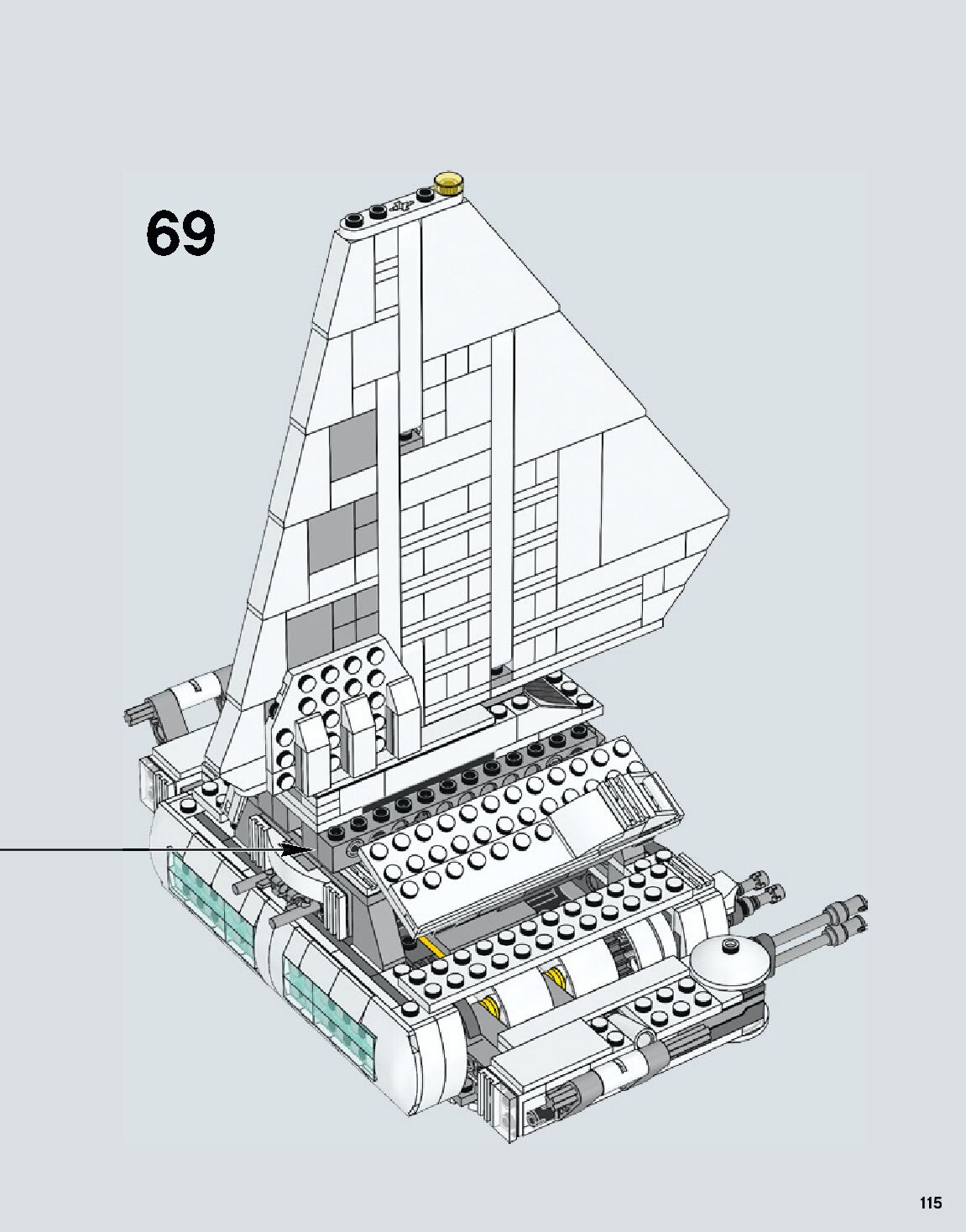 69

115