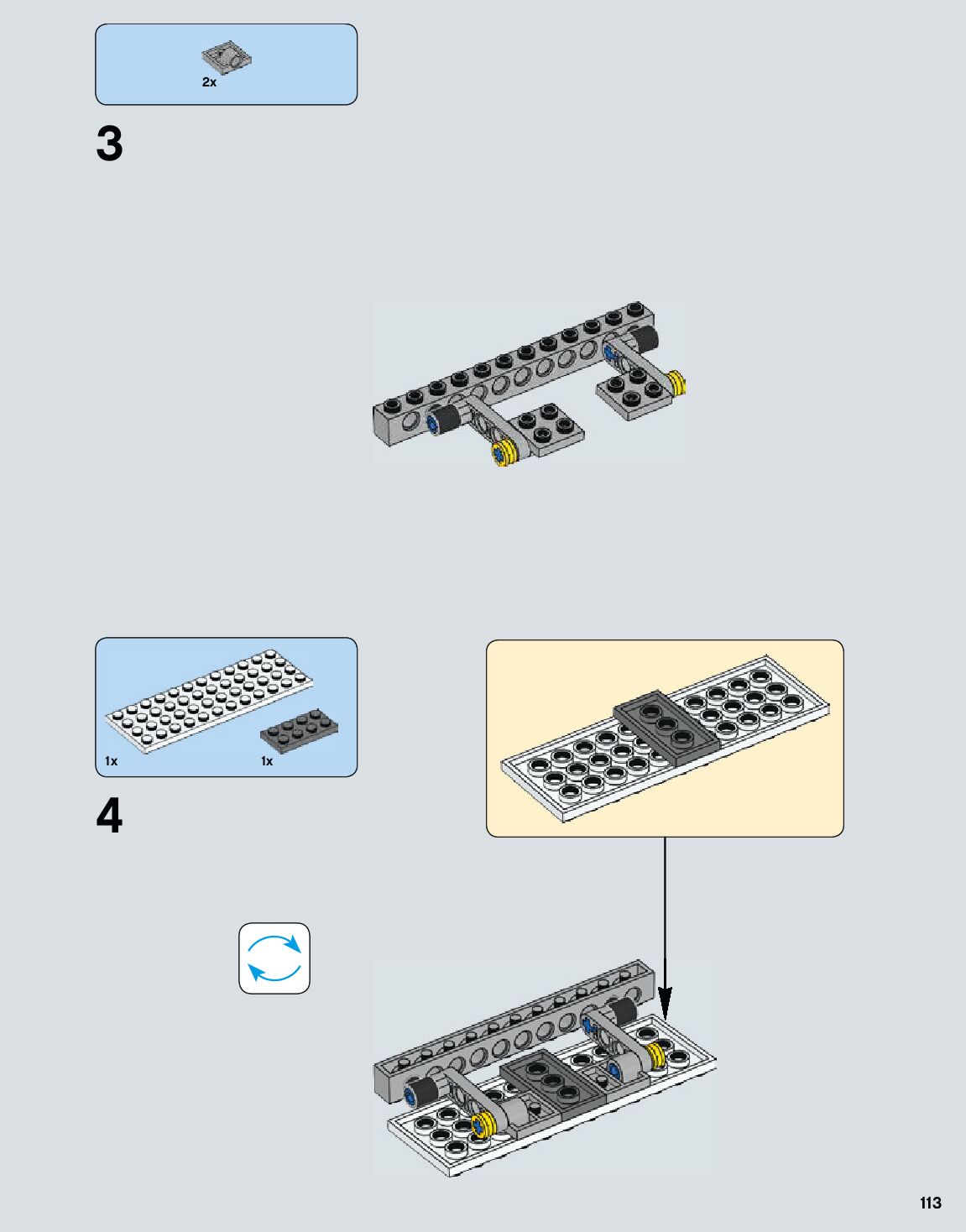 2x

3

1x

1x

4

113