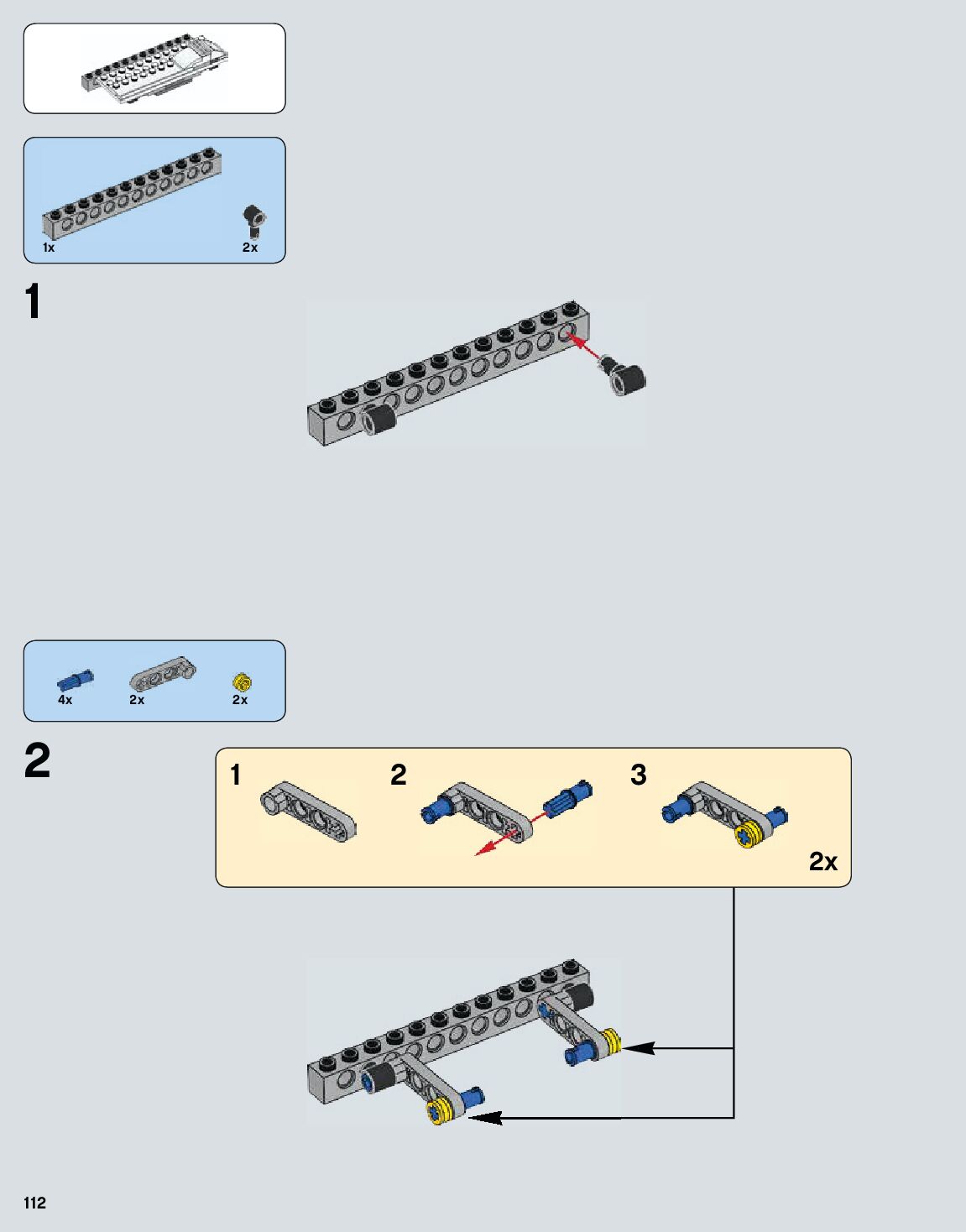 1x
2x

1

4x
2x
2x

2

1
2
3
2x

112