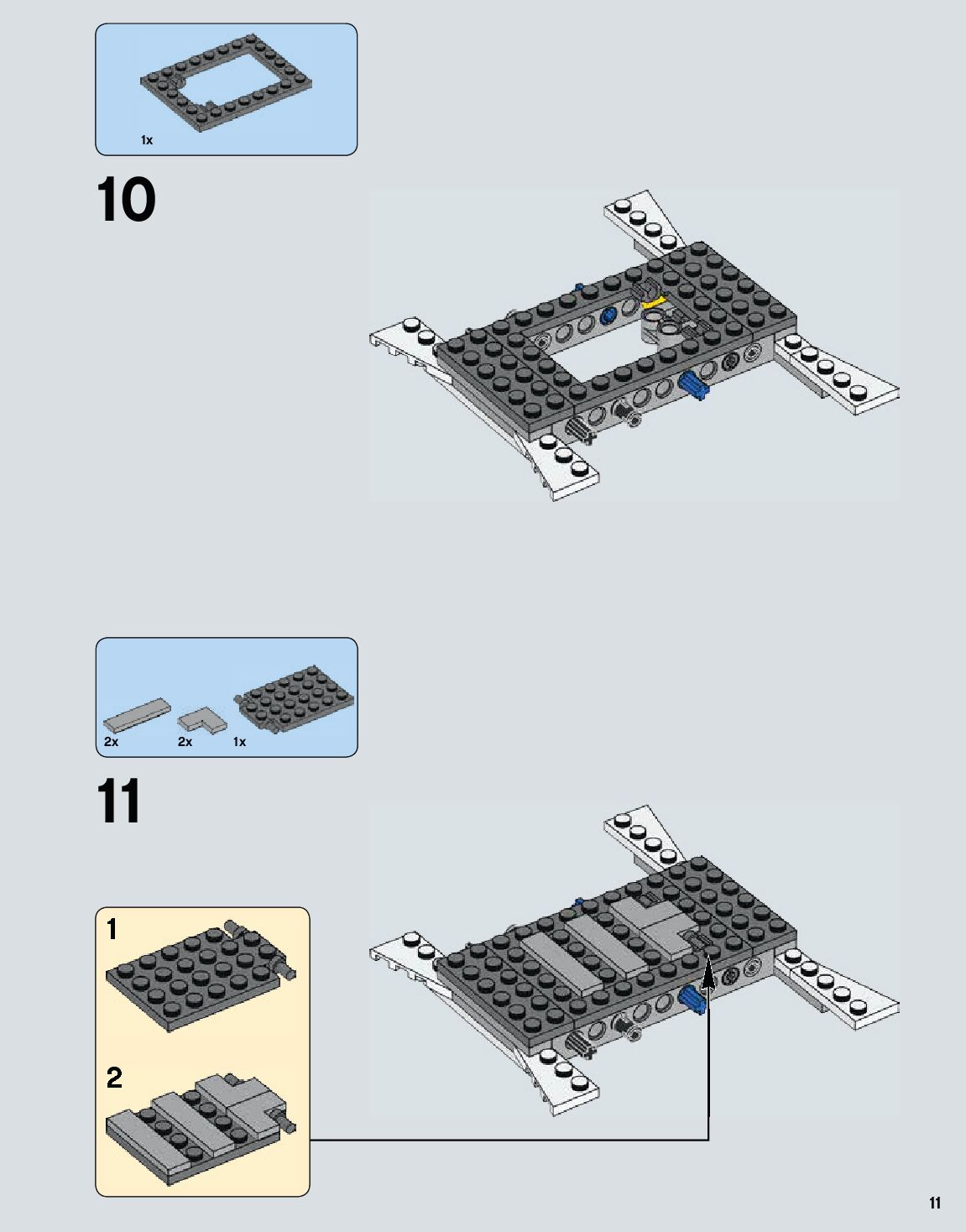 1x

10

2x
2x
1x

11

1

2

11