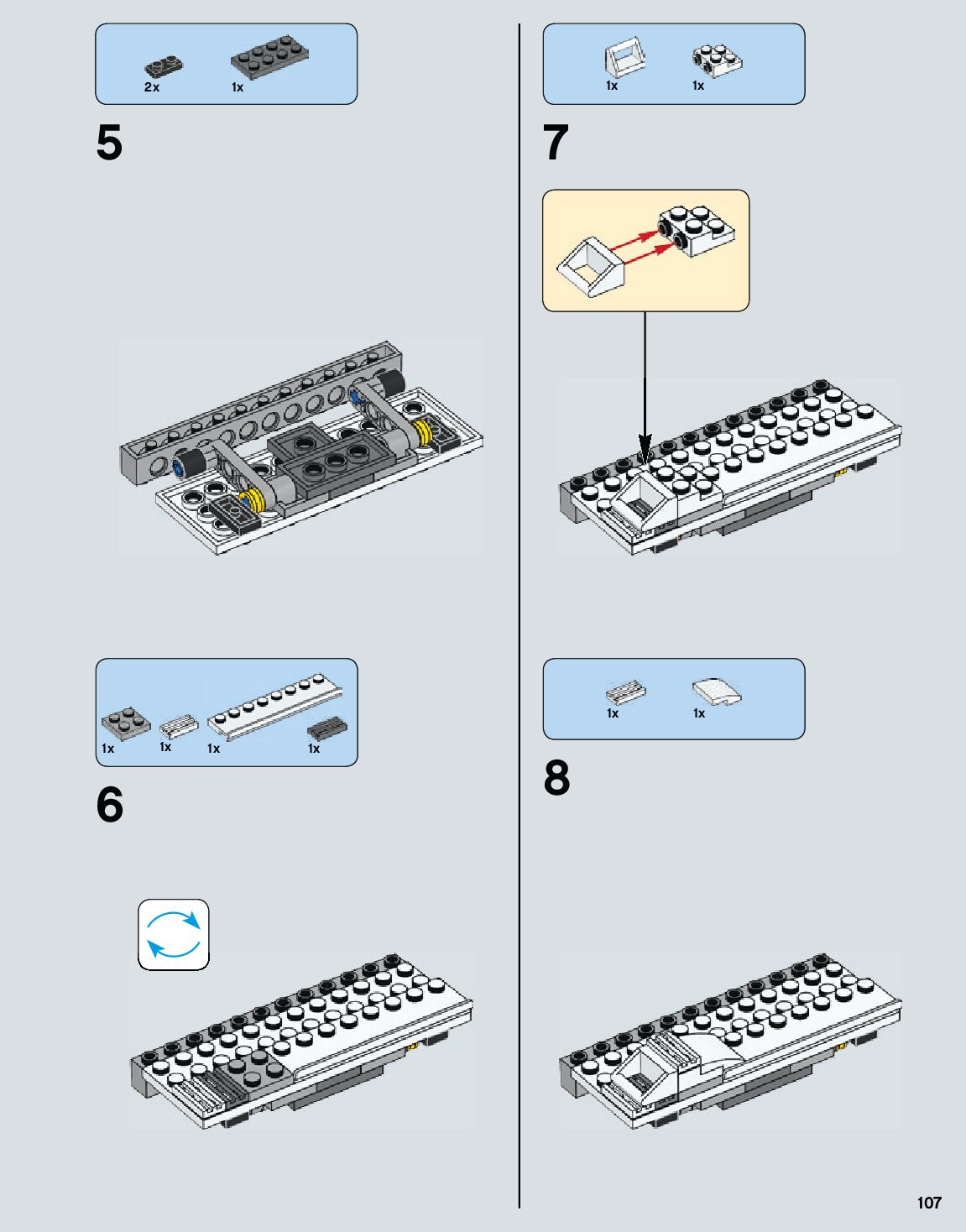 2x 1x

5

1x 1x 1x 1x

6

1x 1x

7

1x 1x

8

107