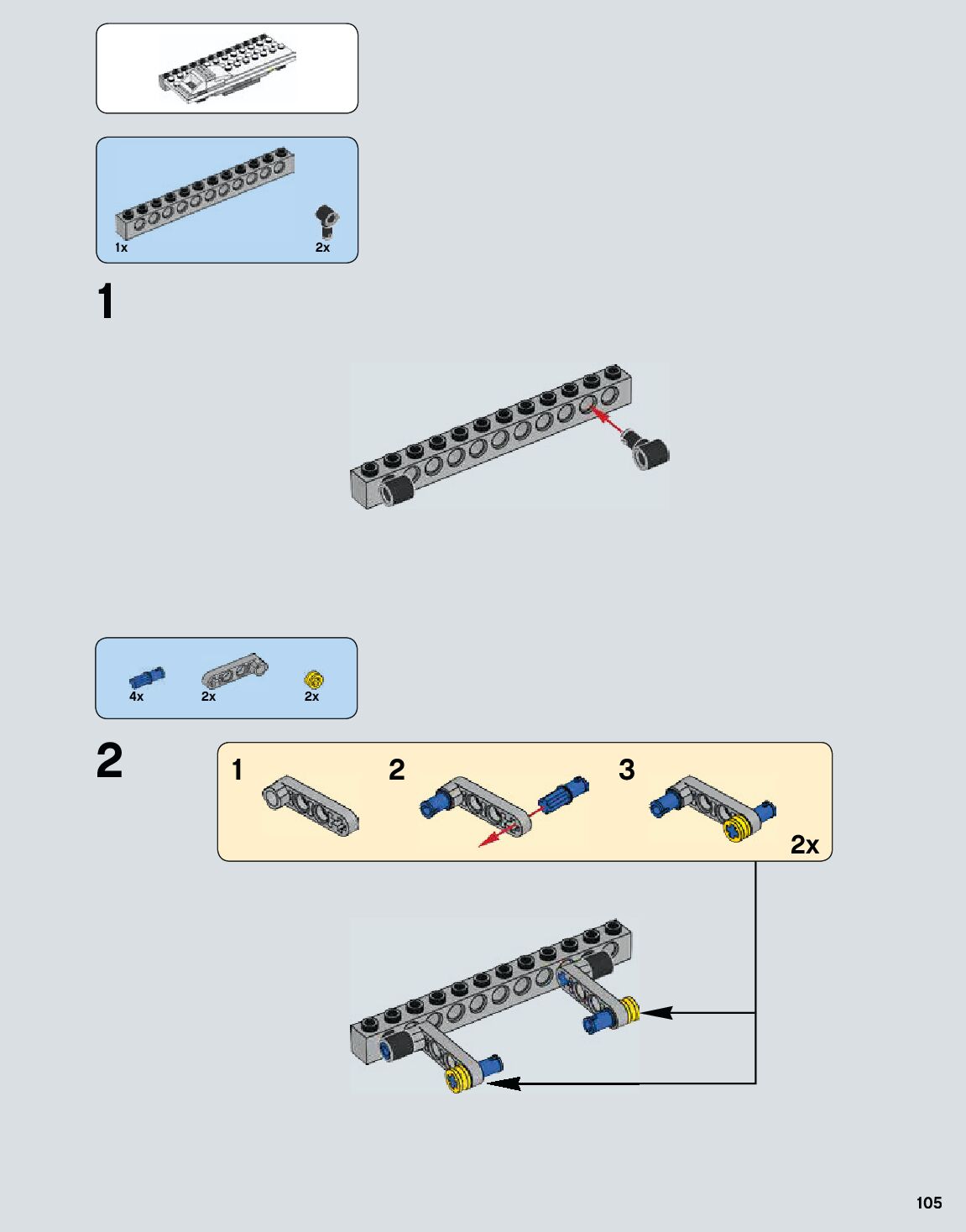 1x
2x

1

4x
2x
2x

2

1
2
3
2x

105