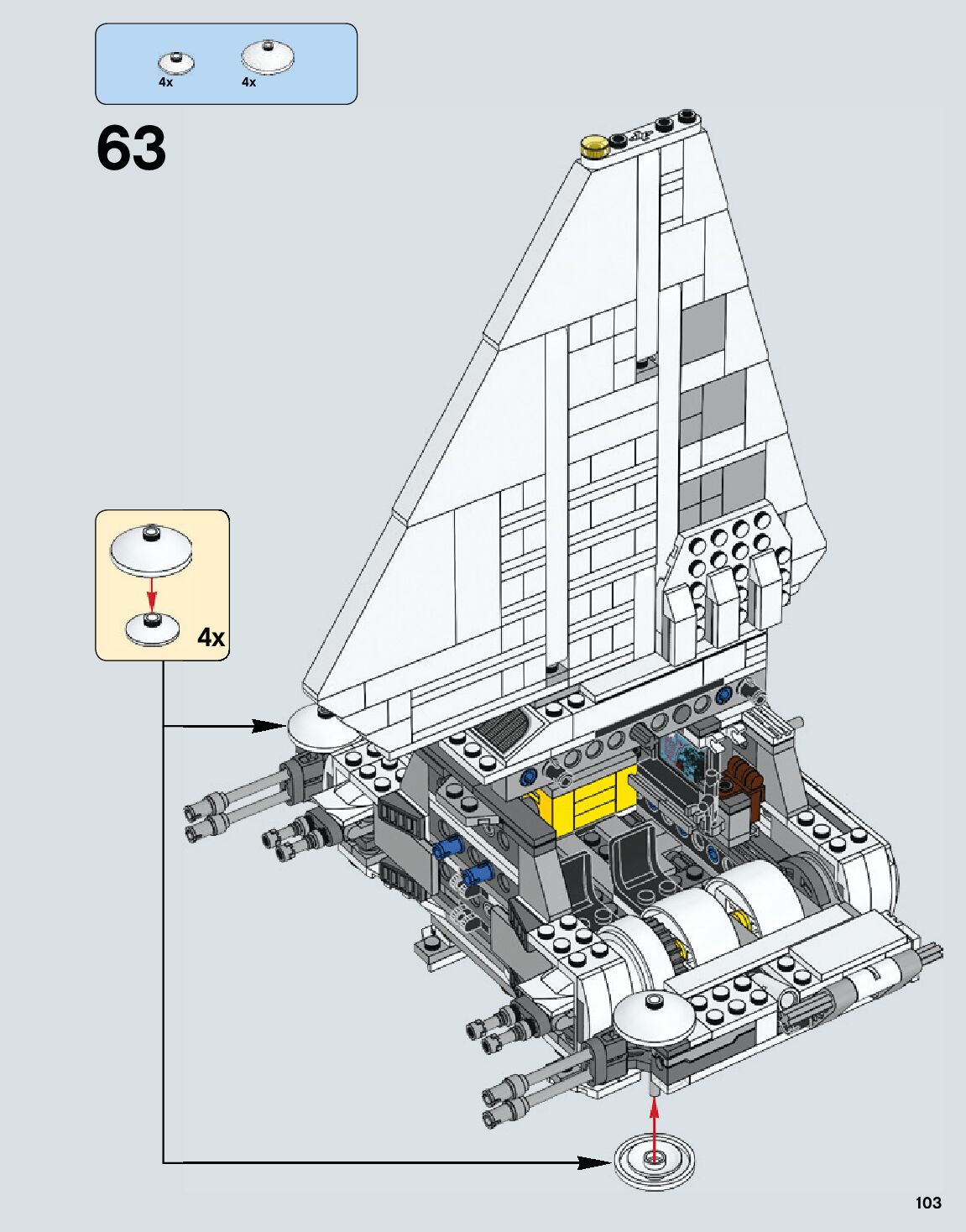 4x 4x

63

4x

103