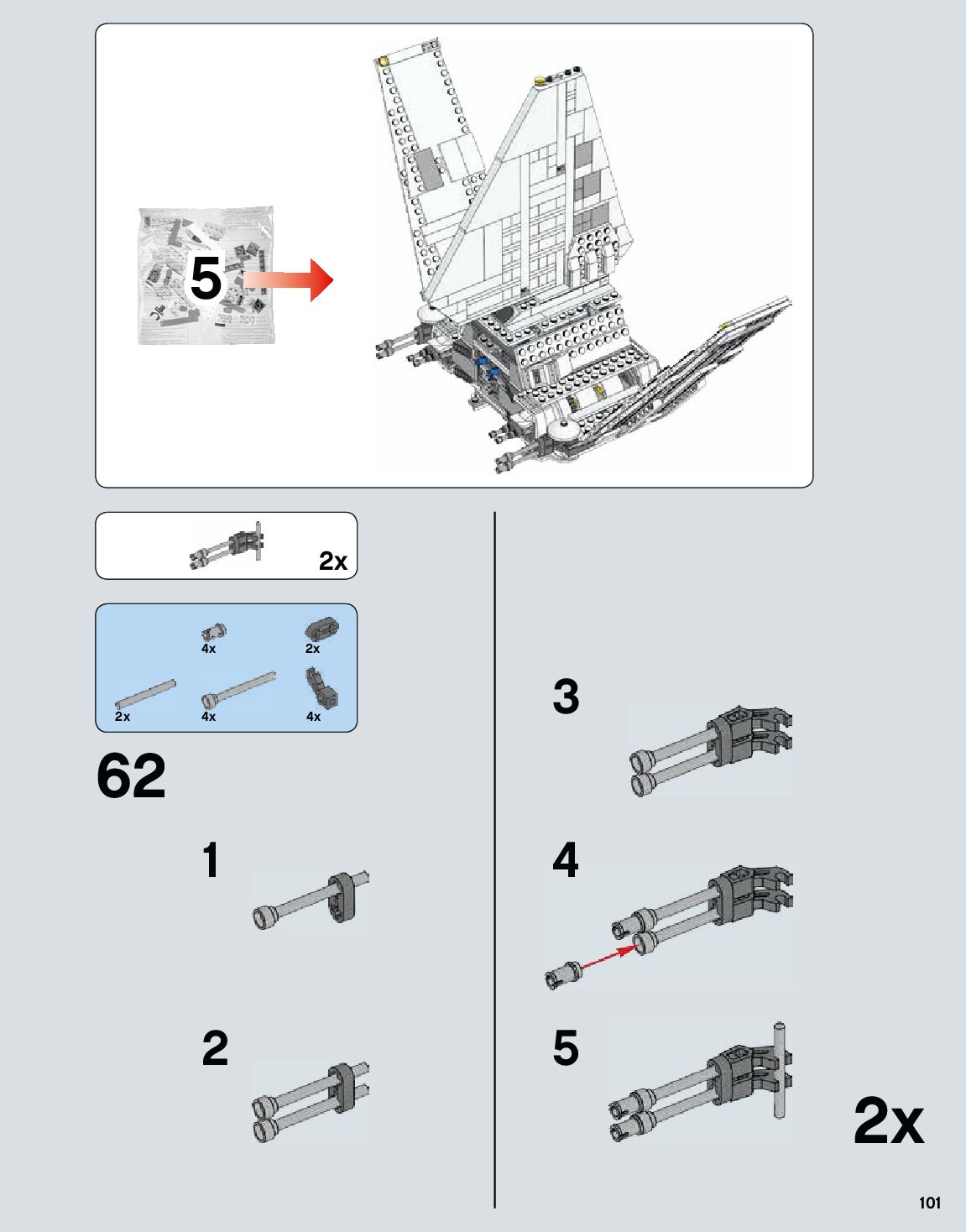 5

2x

4x
2x
2x
4x
4x

62

1

2

3

4

5

2x

101