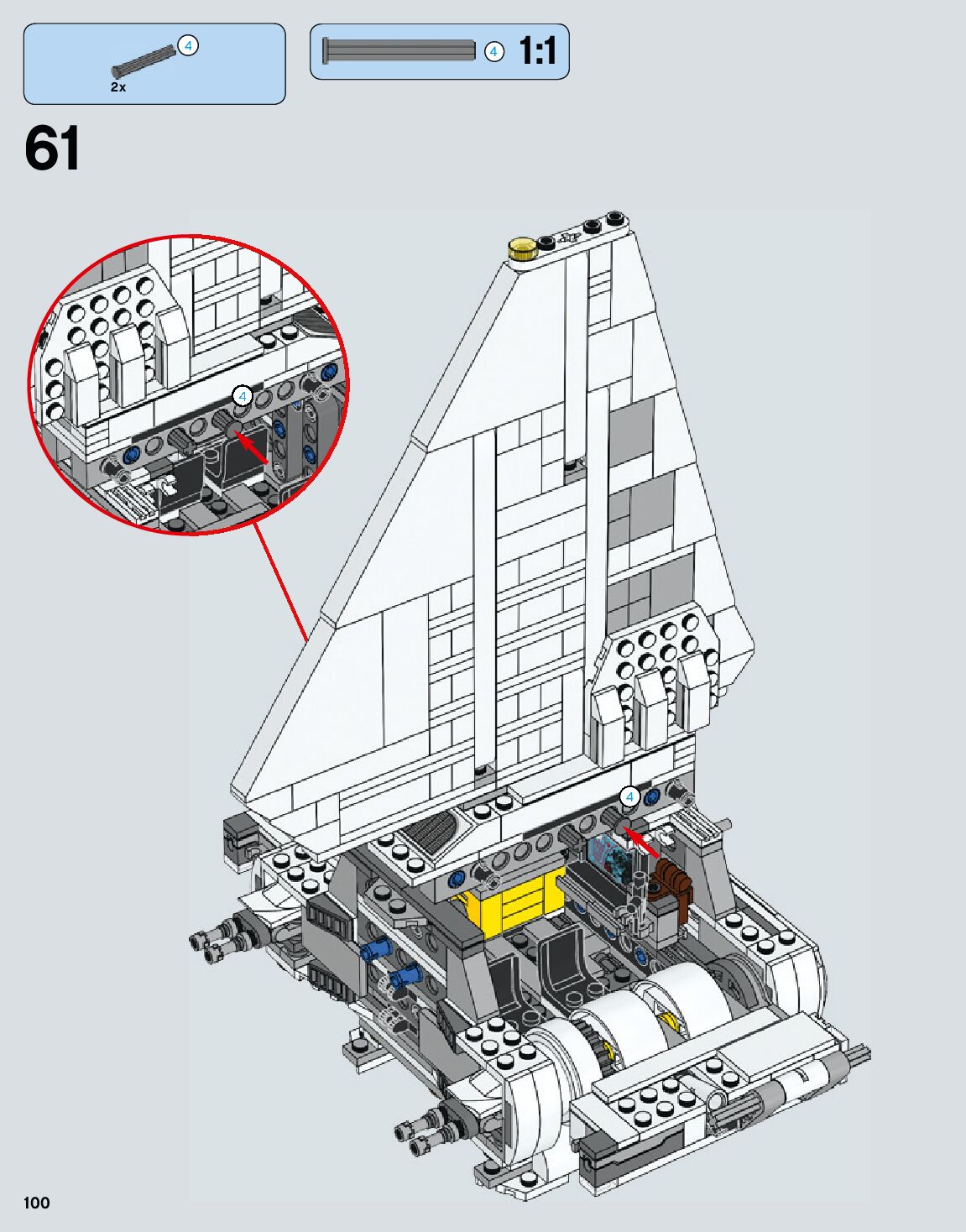 4
2x

4 1:1

61

4

4

100