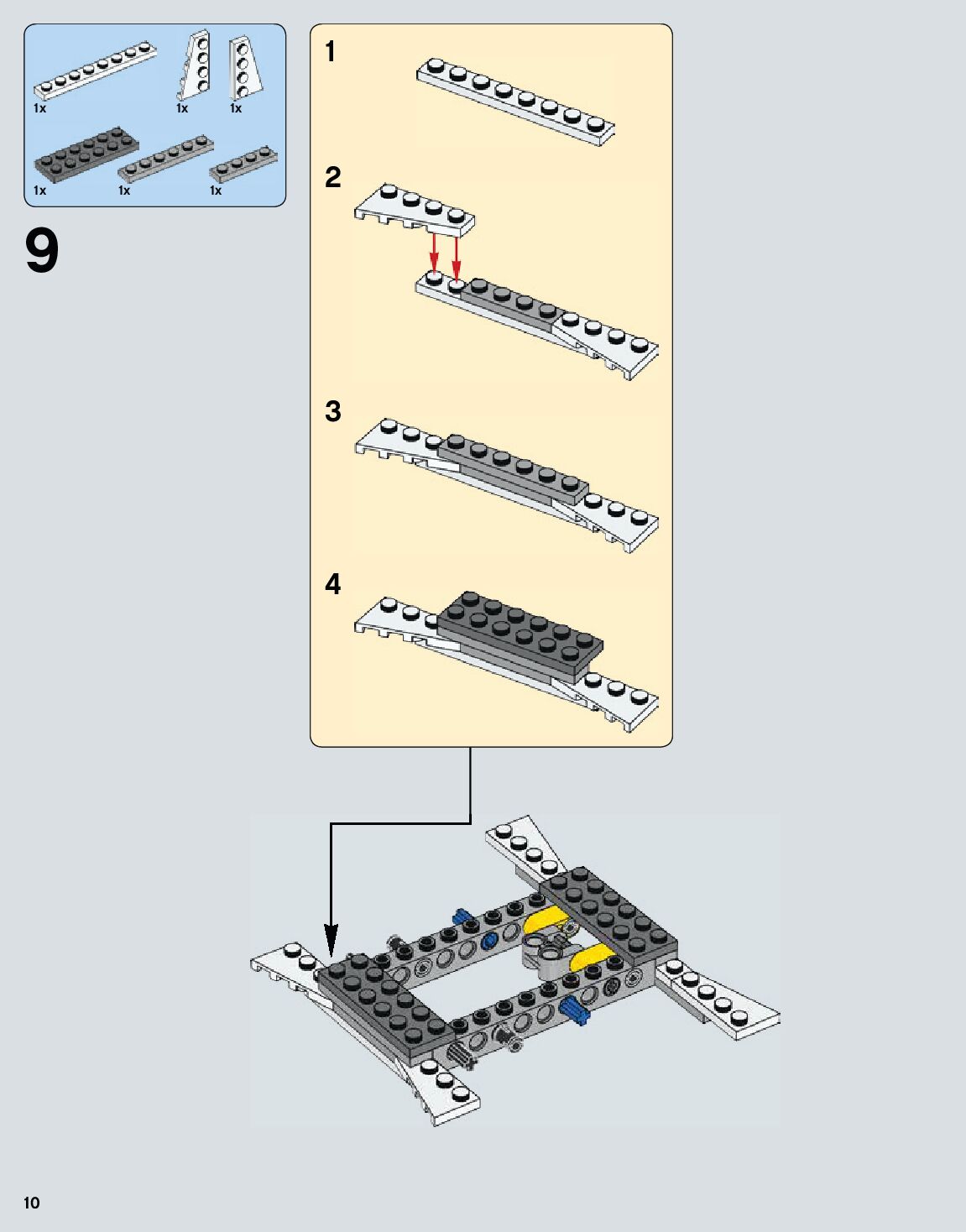 1x
1x
1x
1x
1x
1x

9

1

2

3

4

10