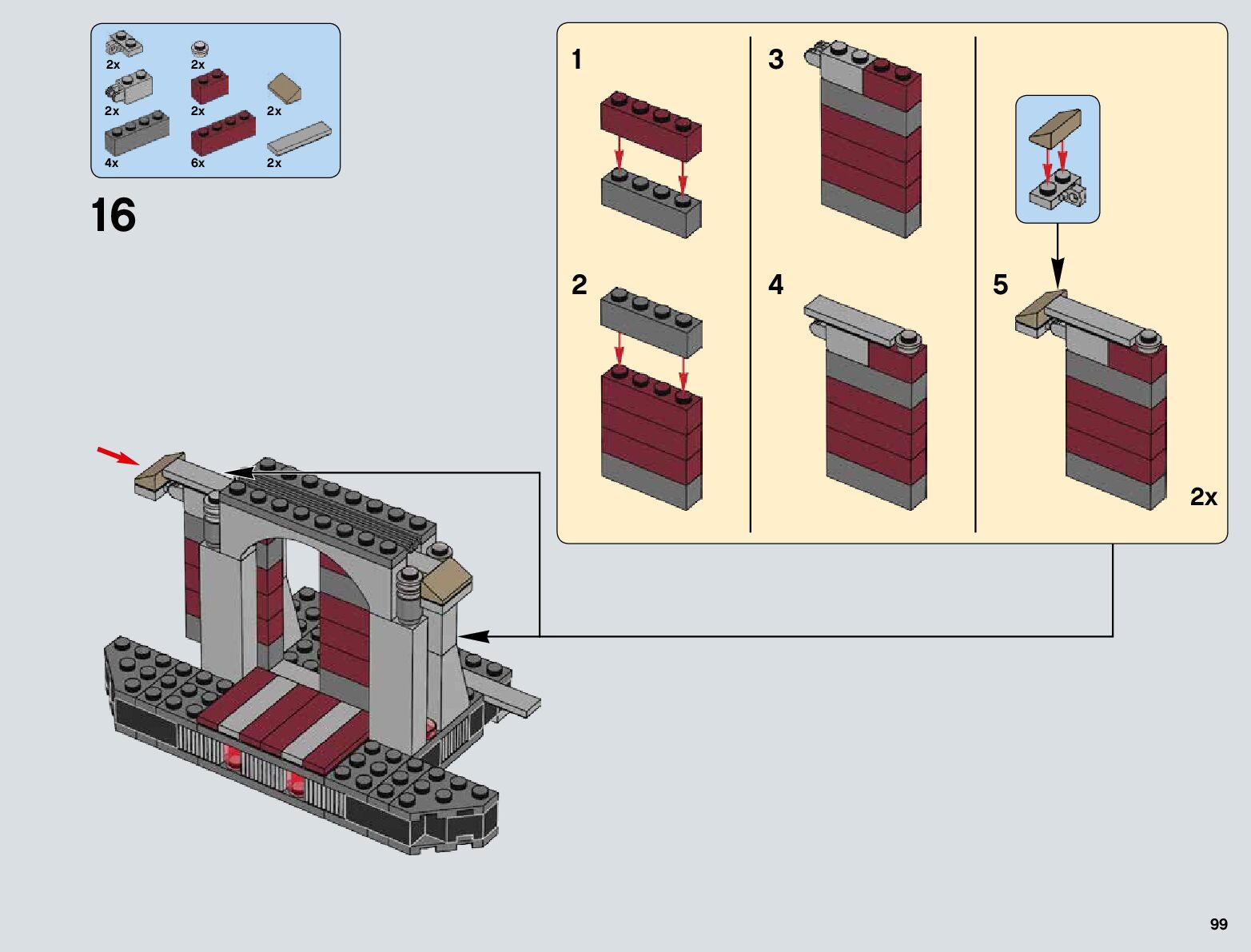 2x
2x
2x
2x
2x
4x
6x
2x

16

1

2

3

4

5

2x

99