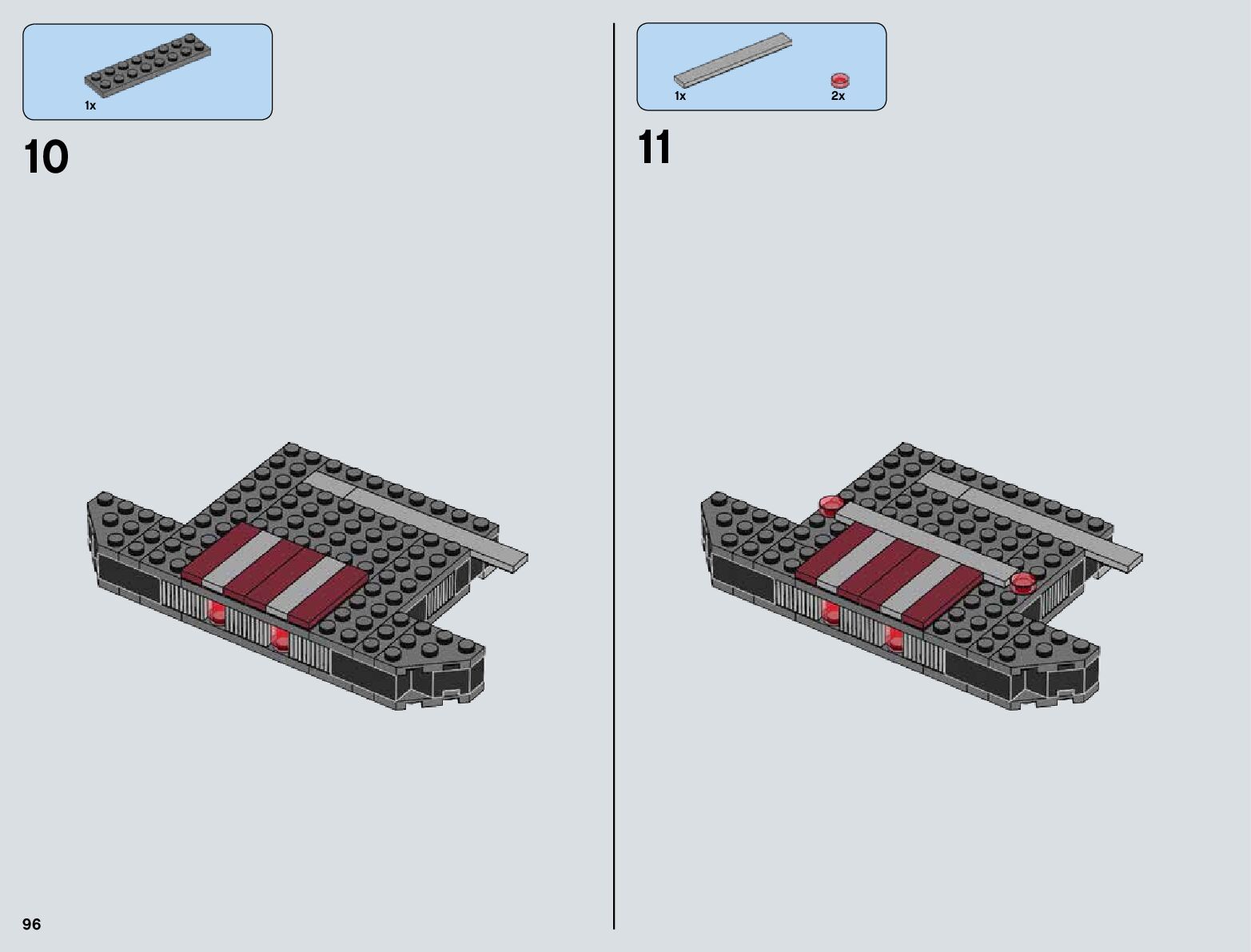 1x

10

1x

2x

11

96