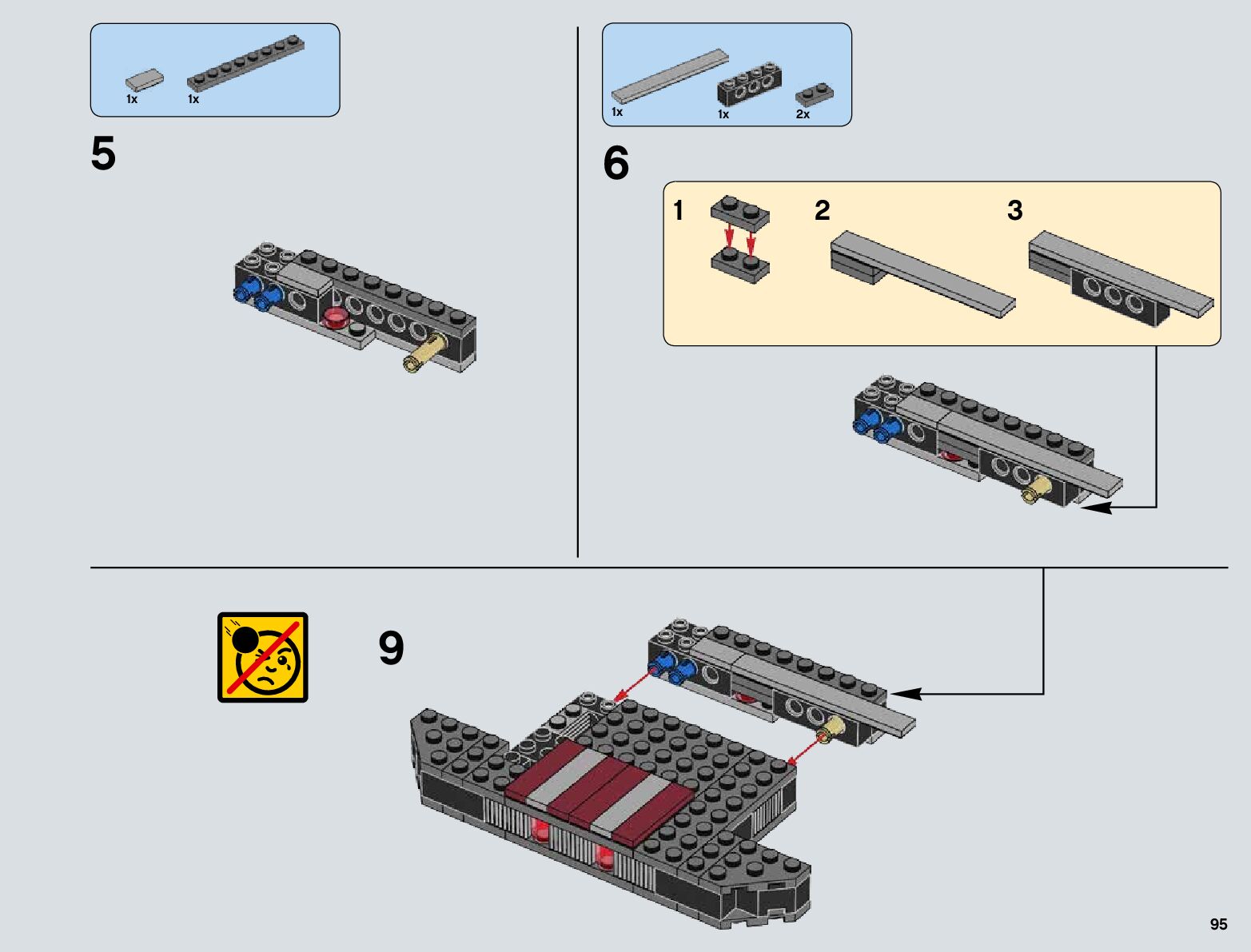 1x 1x

5

1x 1x 2x

6

1

2

3

9

95