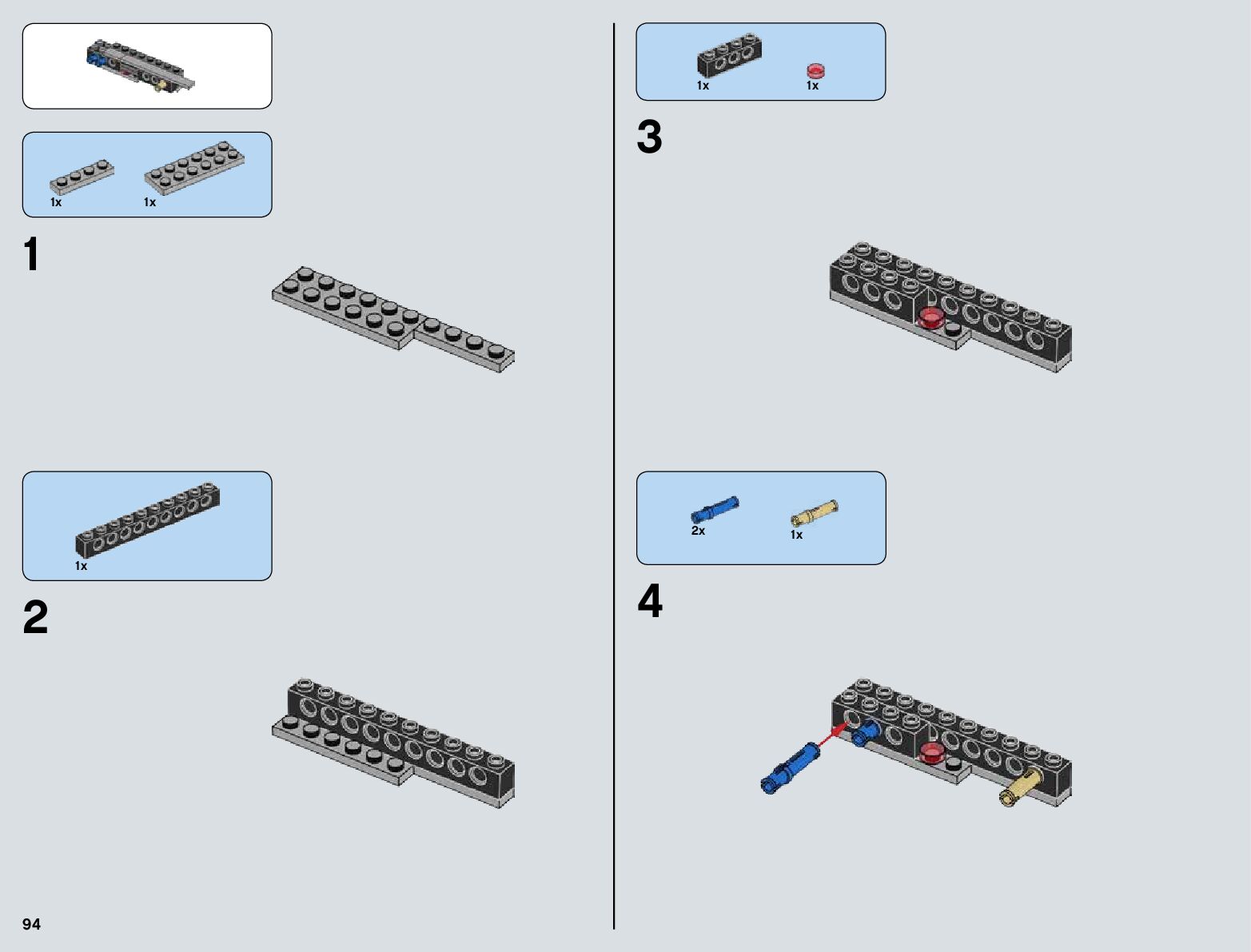 1x 1x

1

1x

2

94

1x 1x

3

2x 1x

4