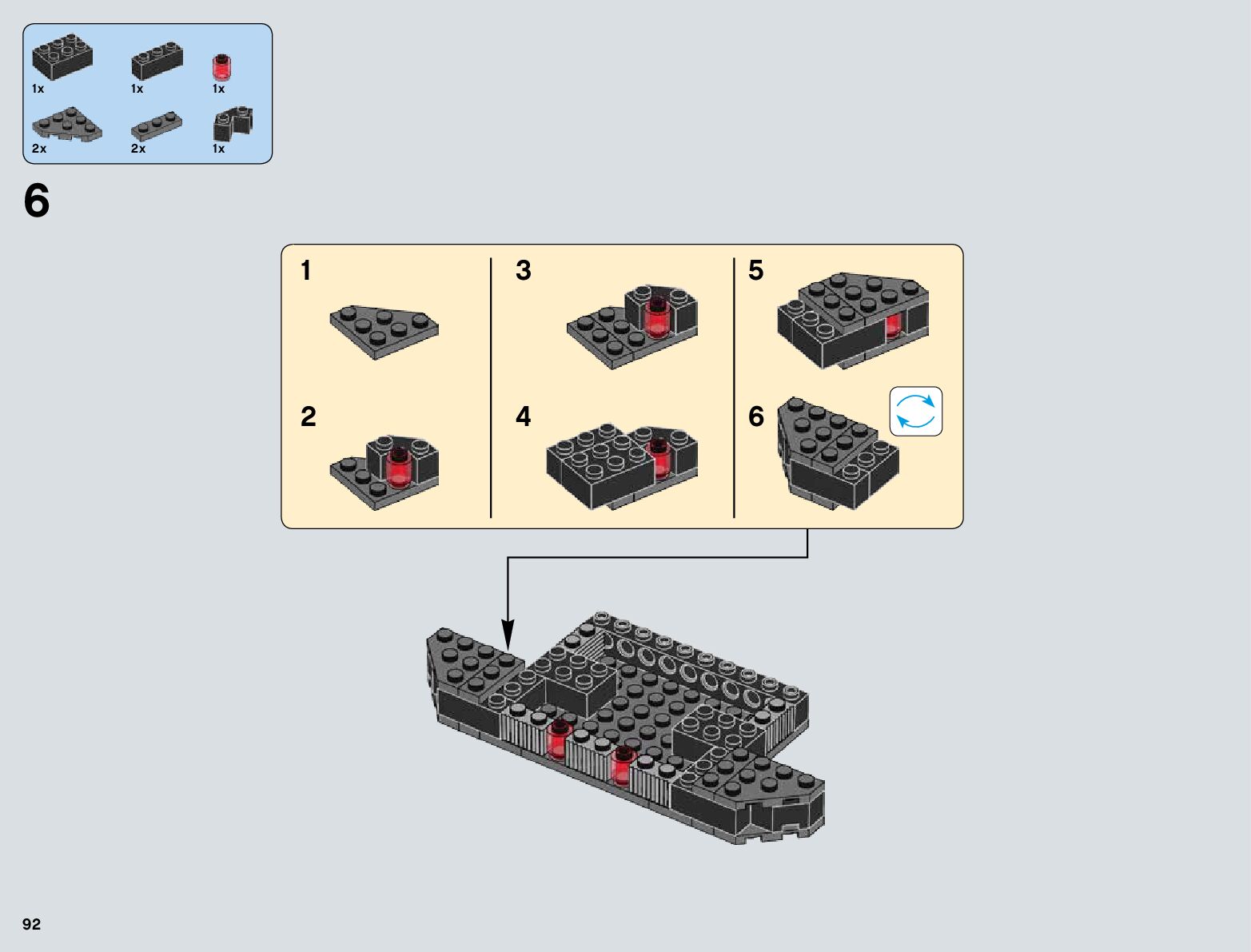 1x
1x
1x
2x
2x
1x

6

1

2

3

4

5

6

92