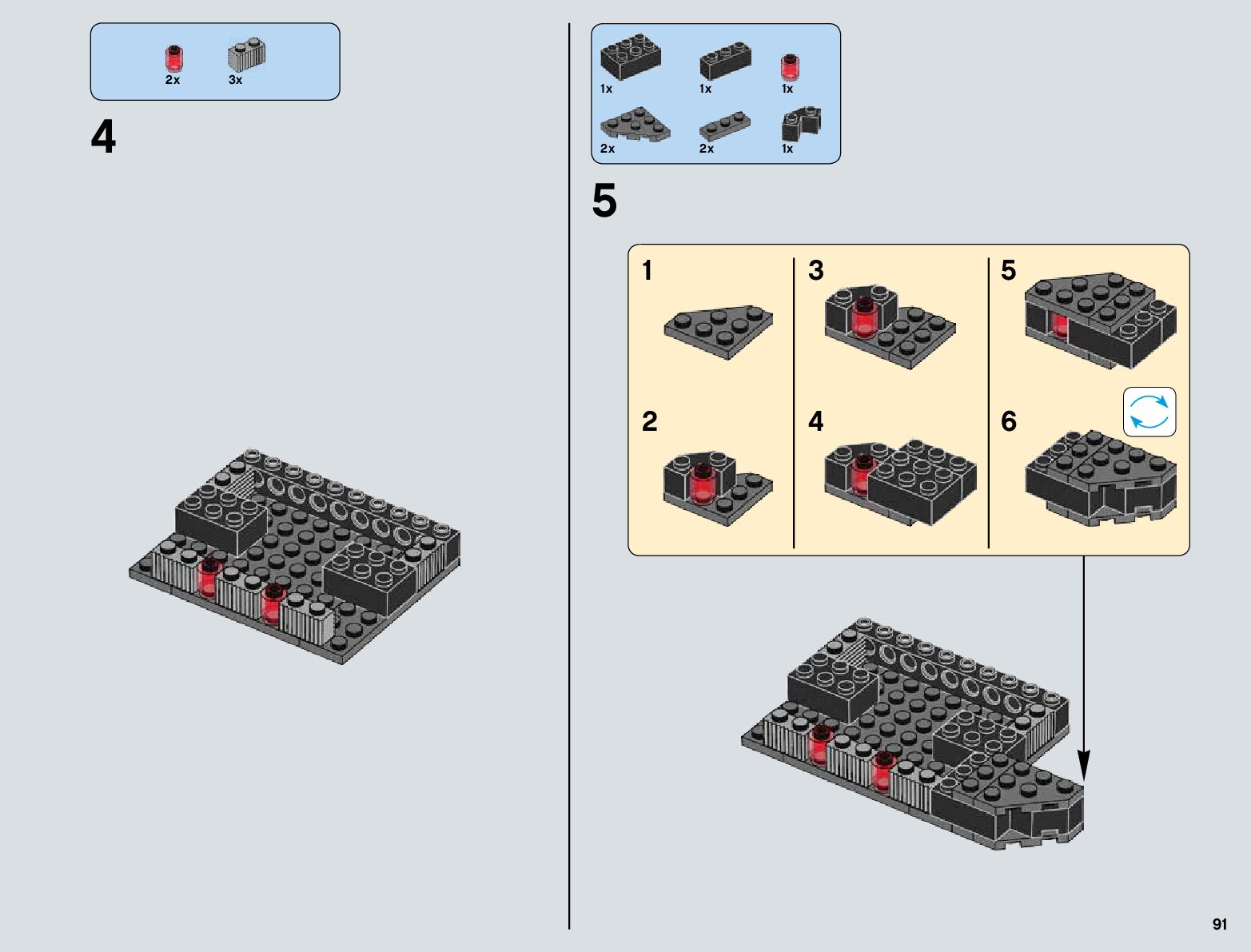 2x 3x

4

1x 1x 1x

2x 2x 1x

5

1

2

3

4

5

6

91