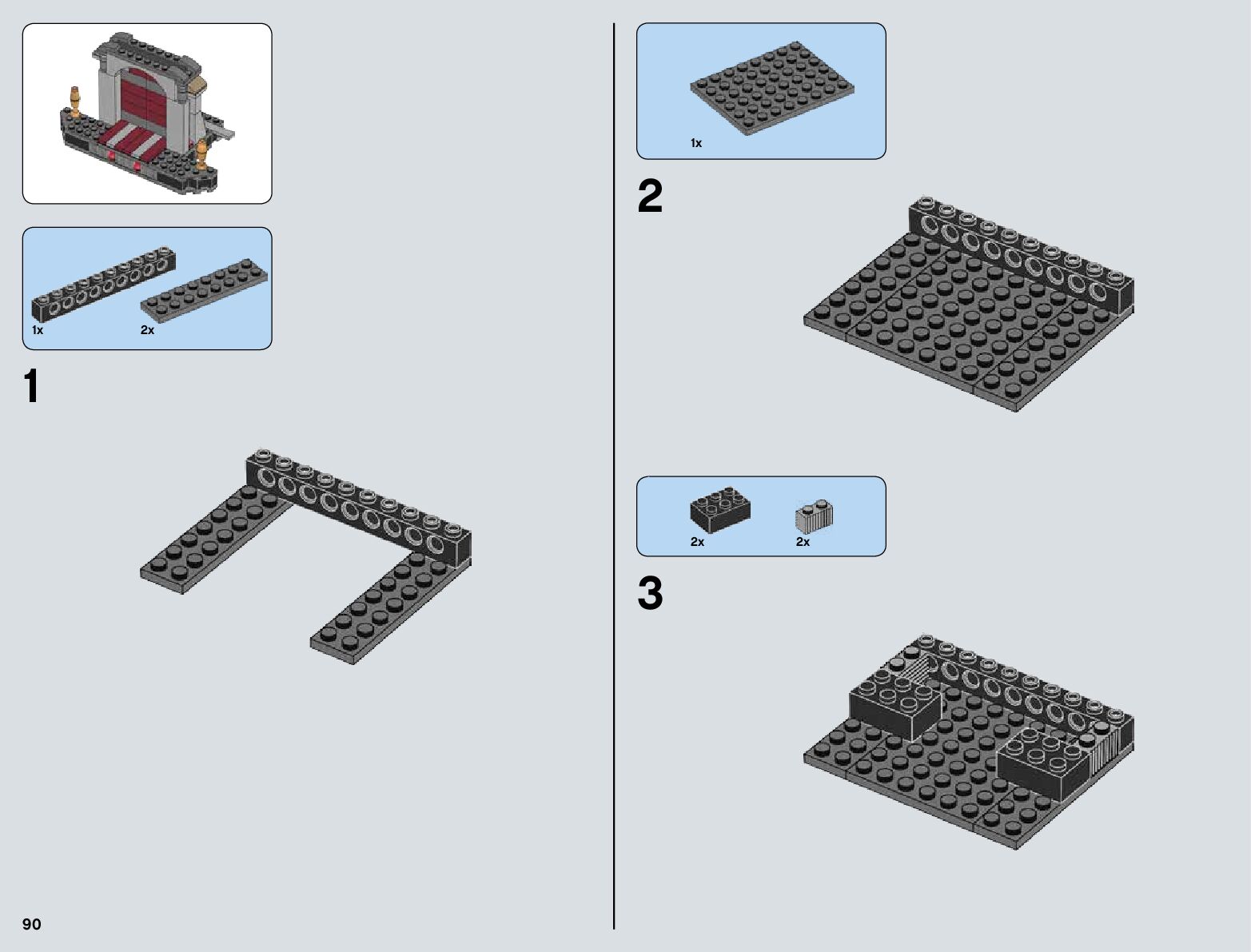 1x

2x

1

1x

2

2x

2x

3

90