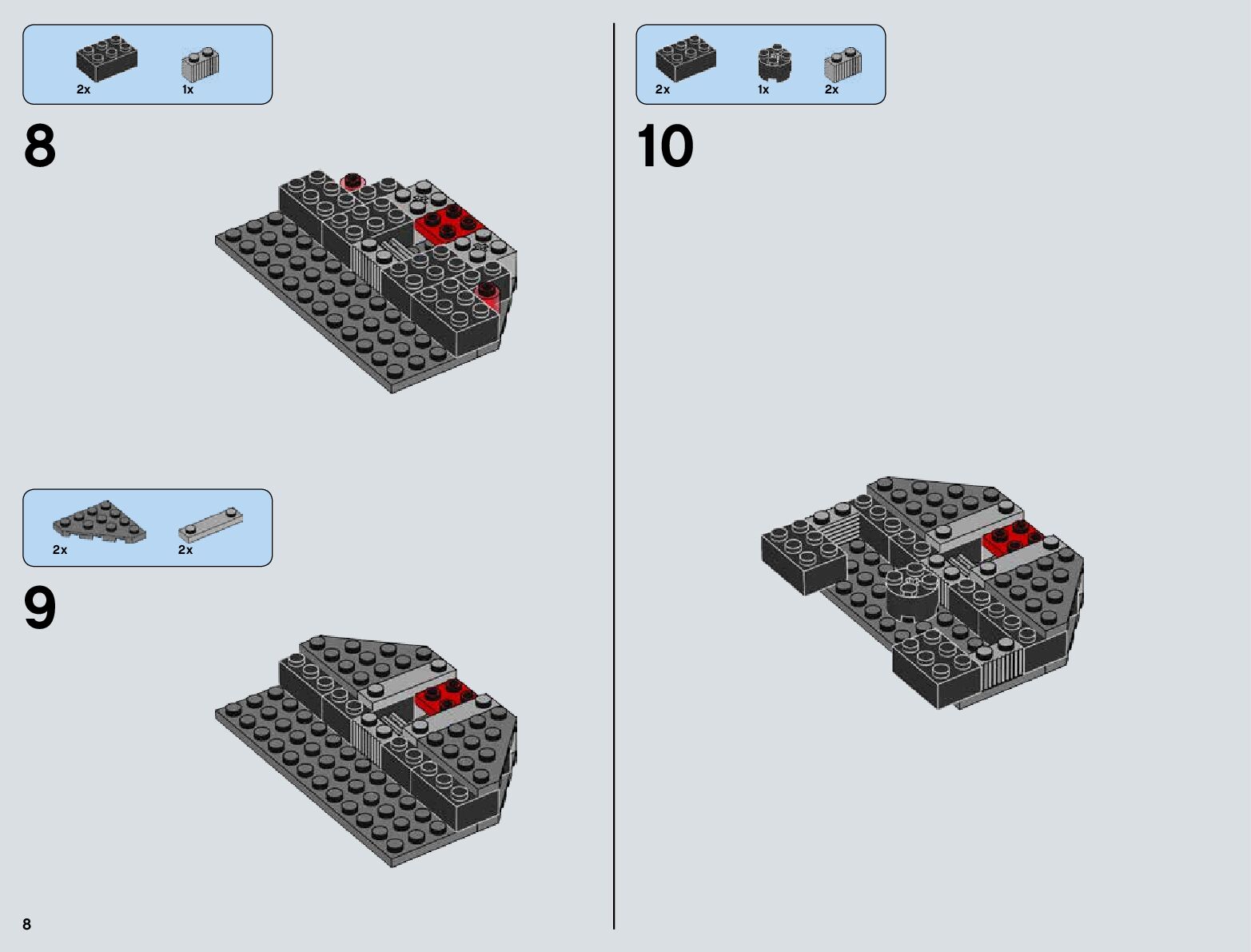 2x 1x

8

2x 2x

9

8

2x 1x 2x

10