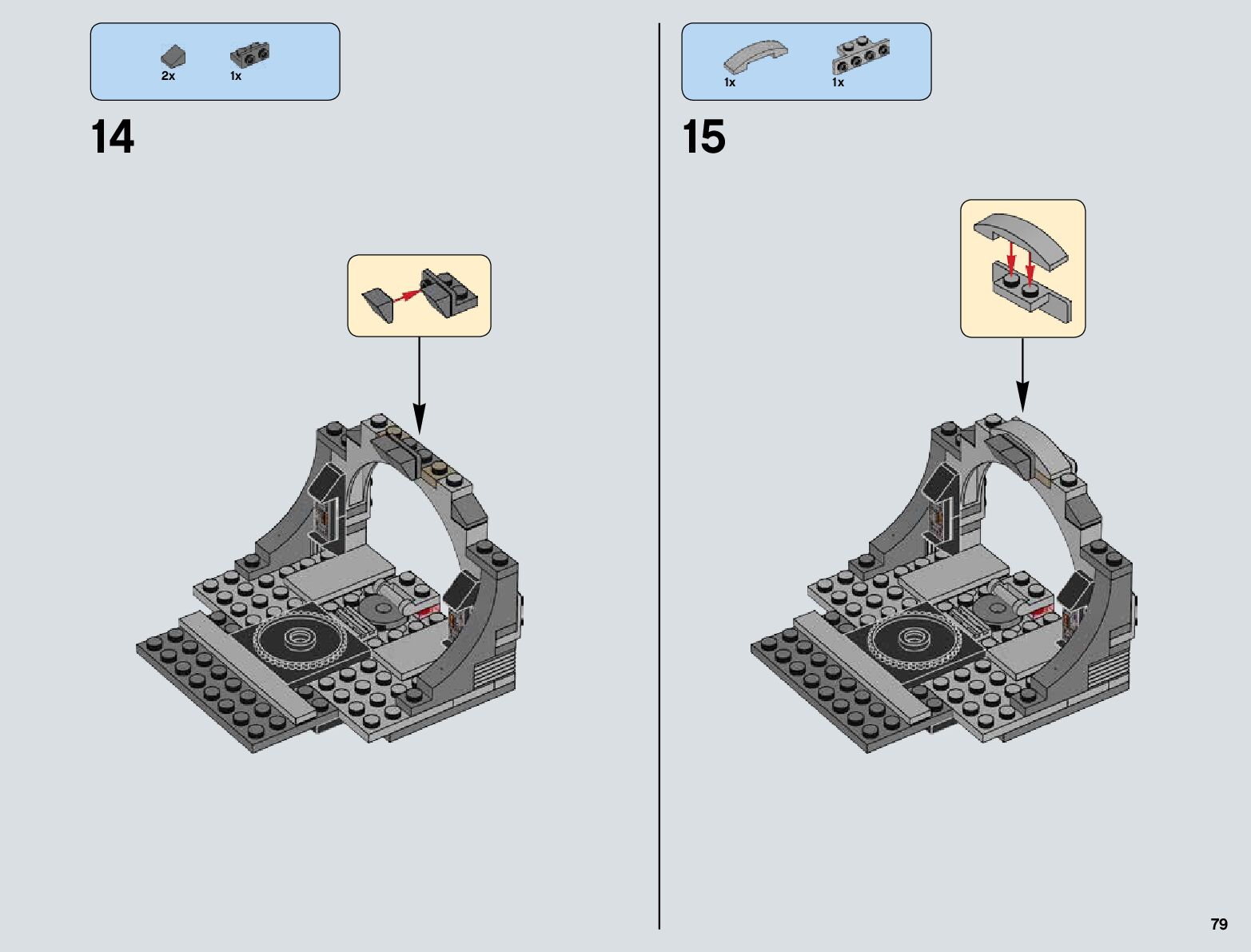 2x 1x

14

1x 1x

15

79