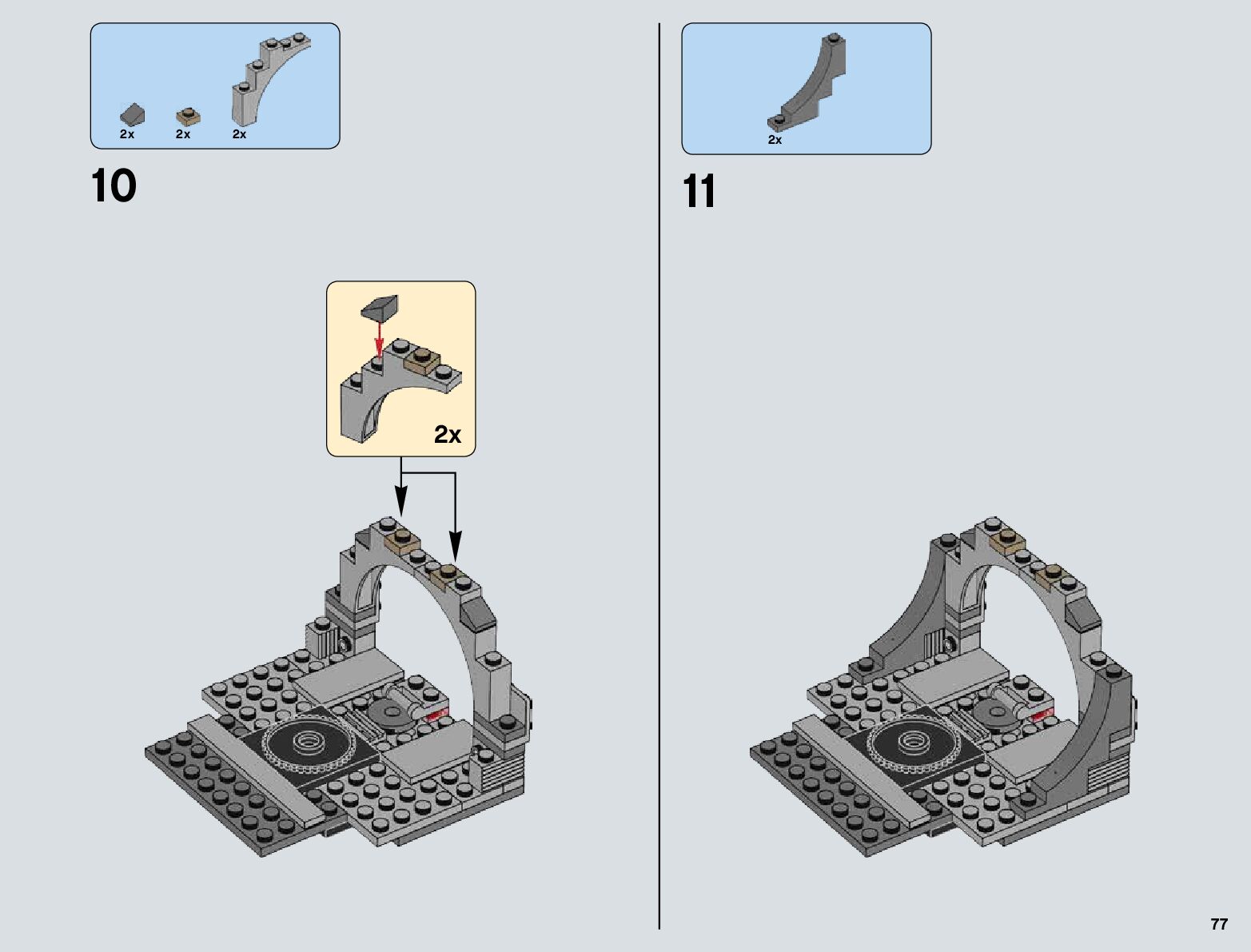 2x 2x 2x

10

2x

2x

11

77