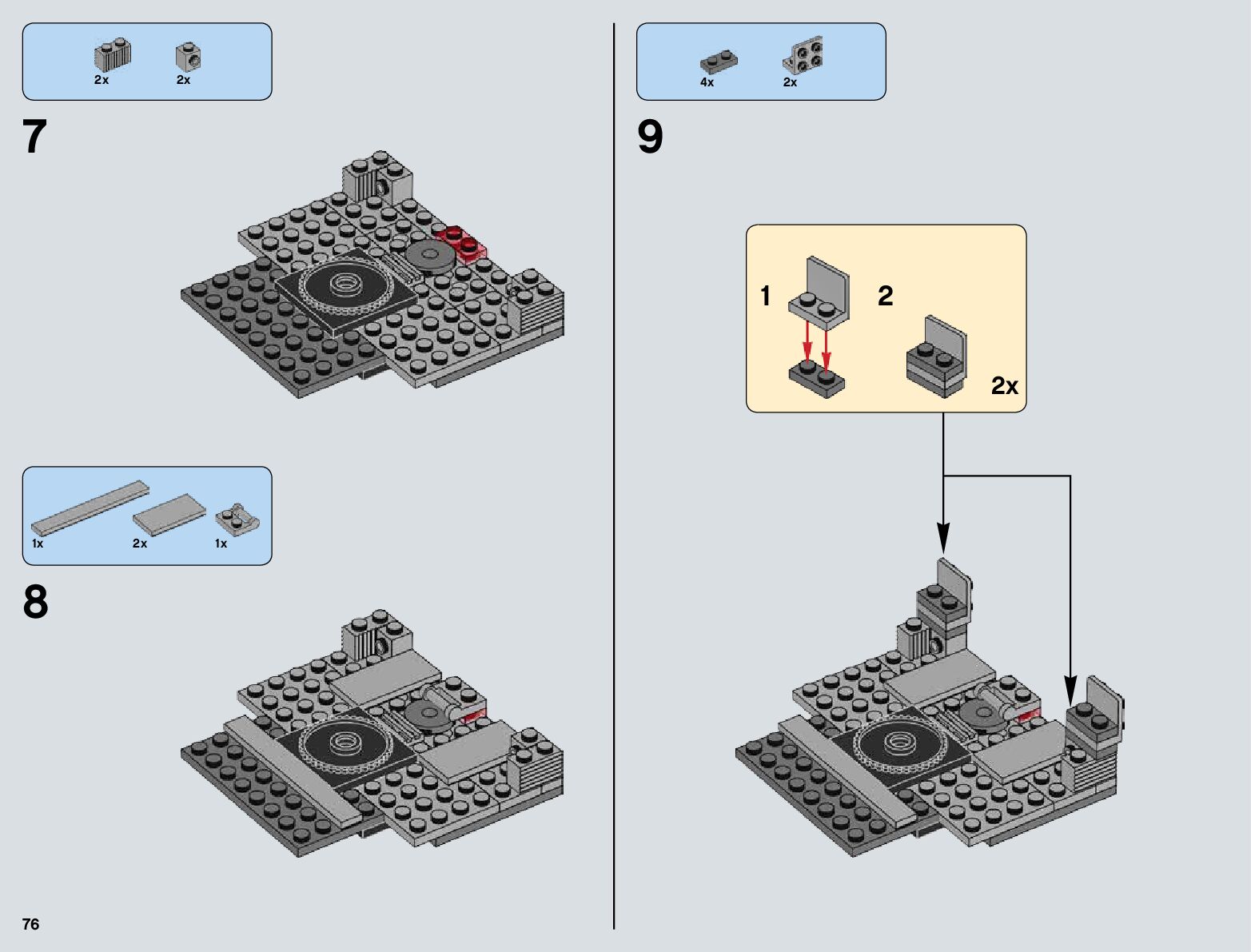 2x 2x

7

1x 2x 1x

8

76

4x 2x

9

1 2

2x