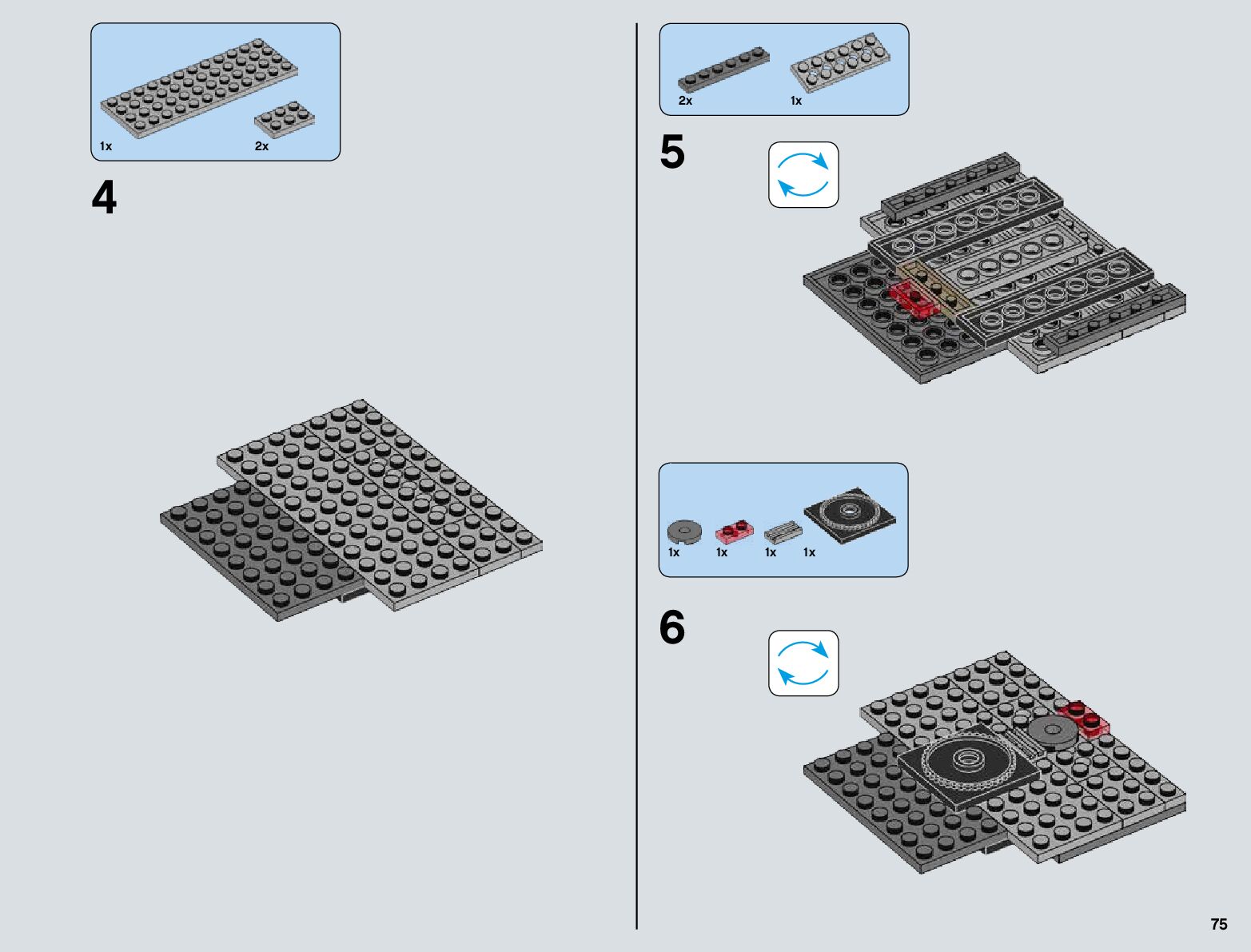 1x
2x

4

2x
1x

5

1x
1x
1x
1x

6

75