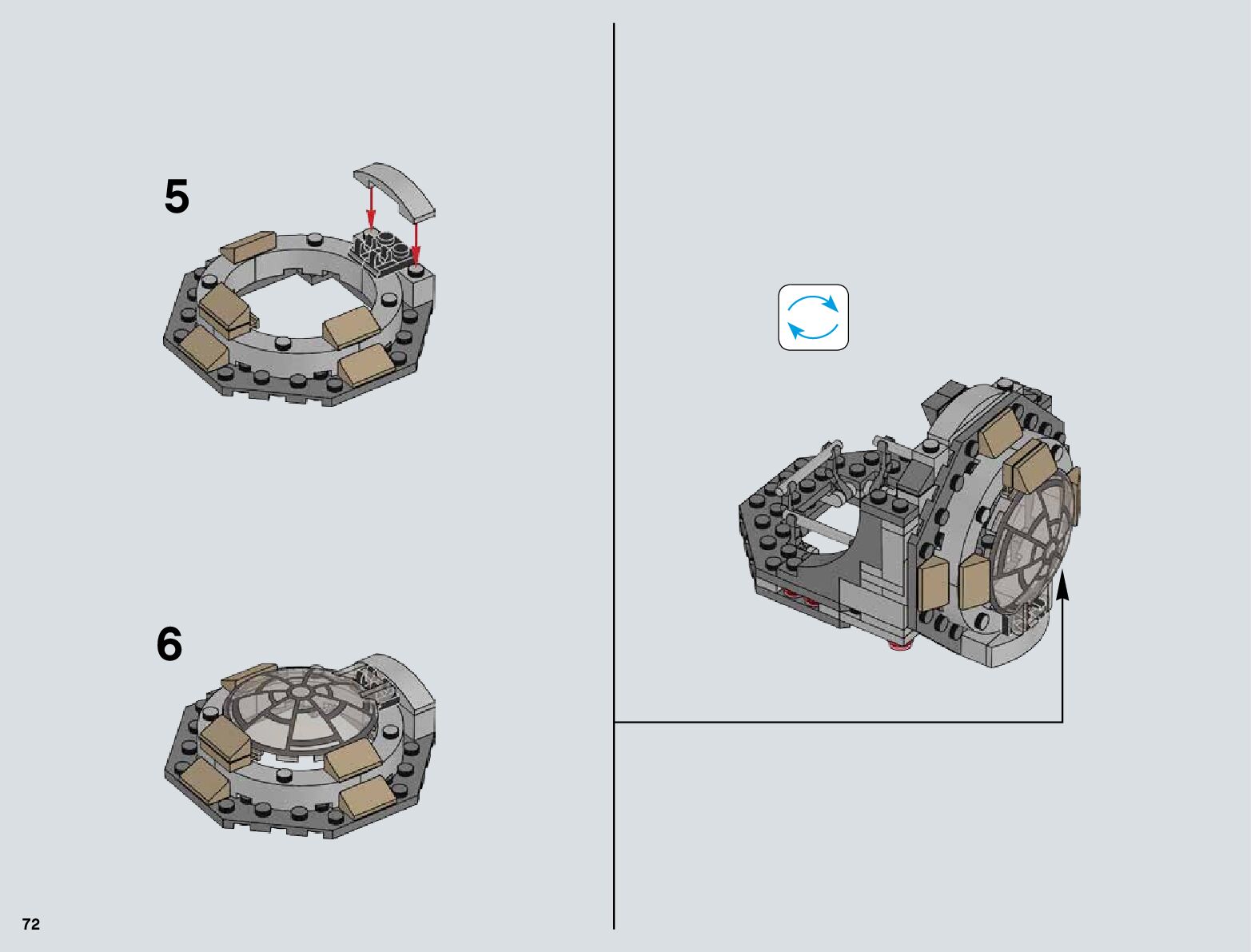 5

6

72