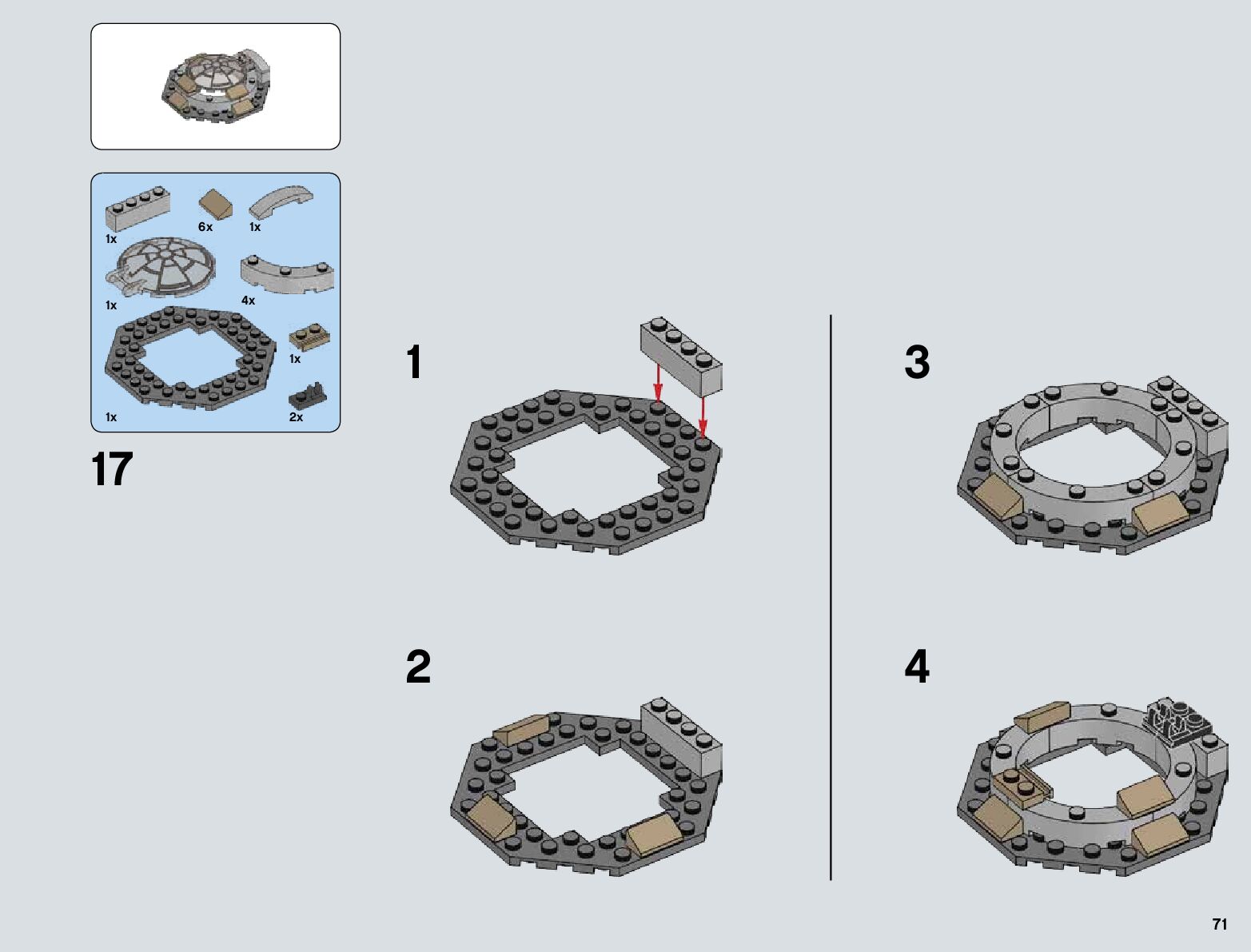 1x
6x
1x
1x
4x
1x
1x
2x

17

1

2

3

4

71