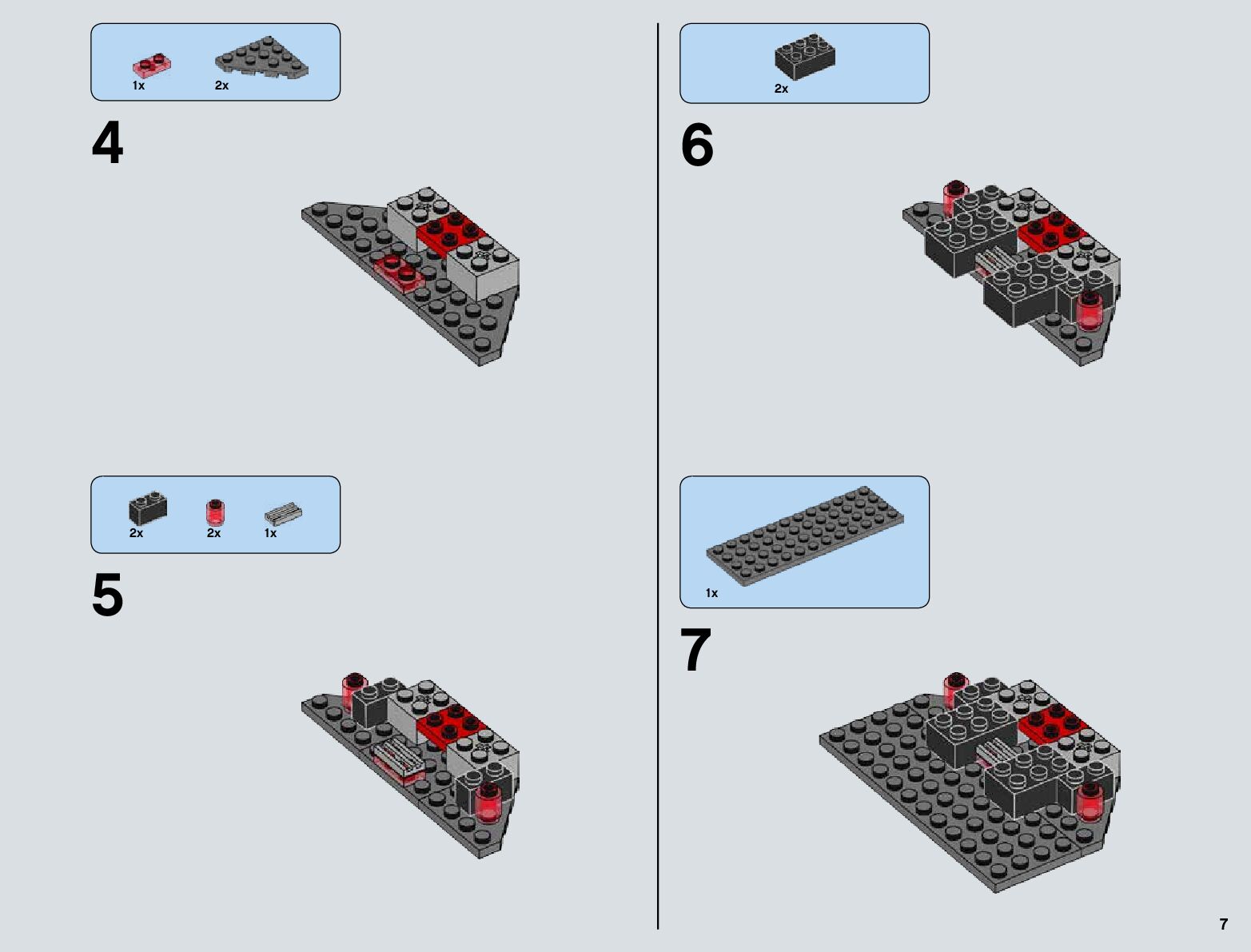 1x 2x

4

2x 2x 1x

5

2x

6

1x

7

7