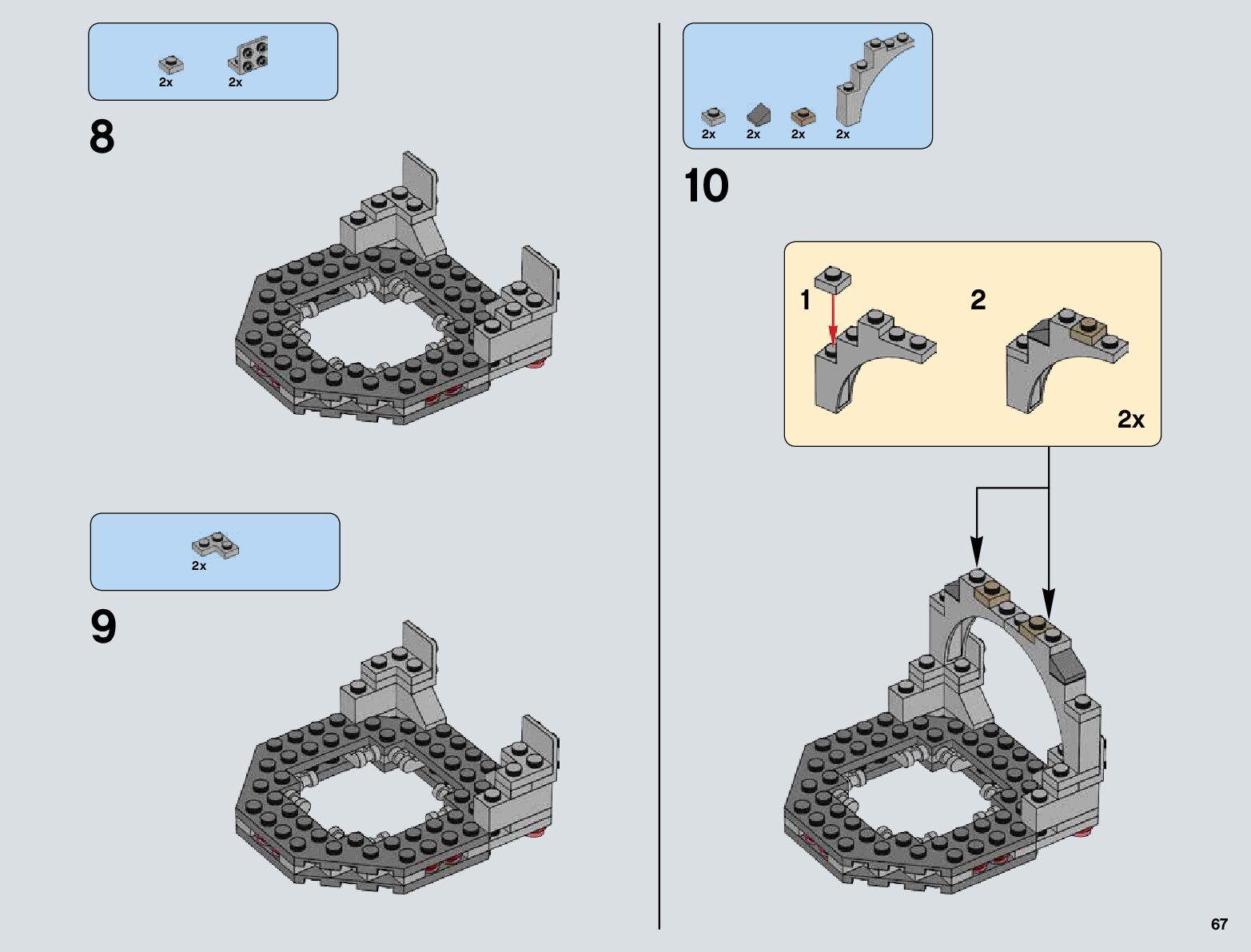 2x 2x

8

2x

9

2x 2x 2x 2x

10

1

2

2x

67