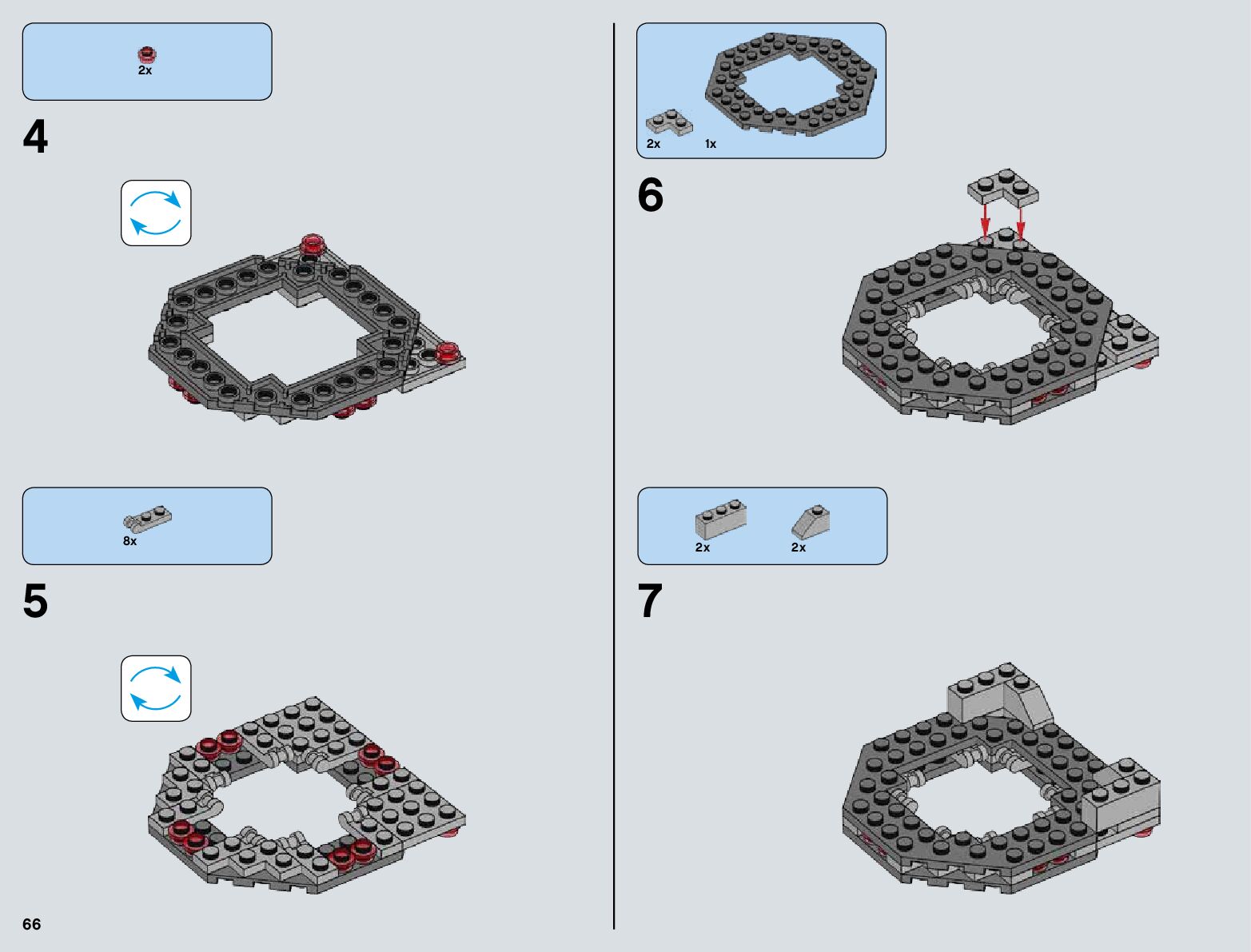 2x

4

8x

5

66

2x 1x

6

2x 2x

7