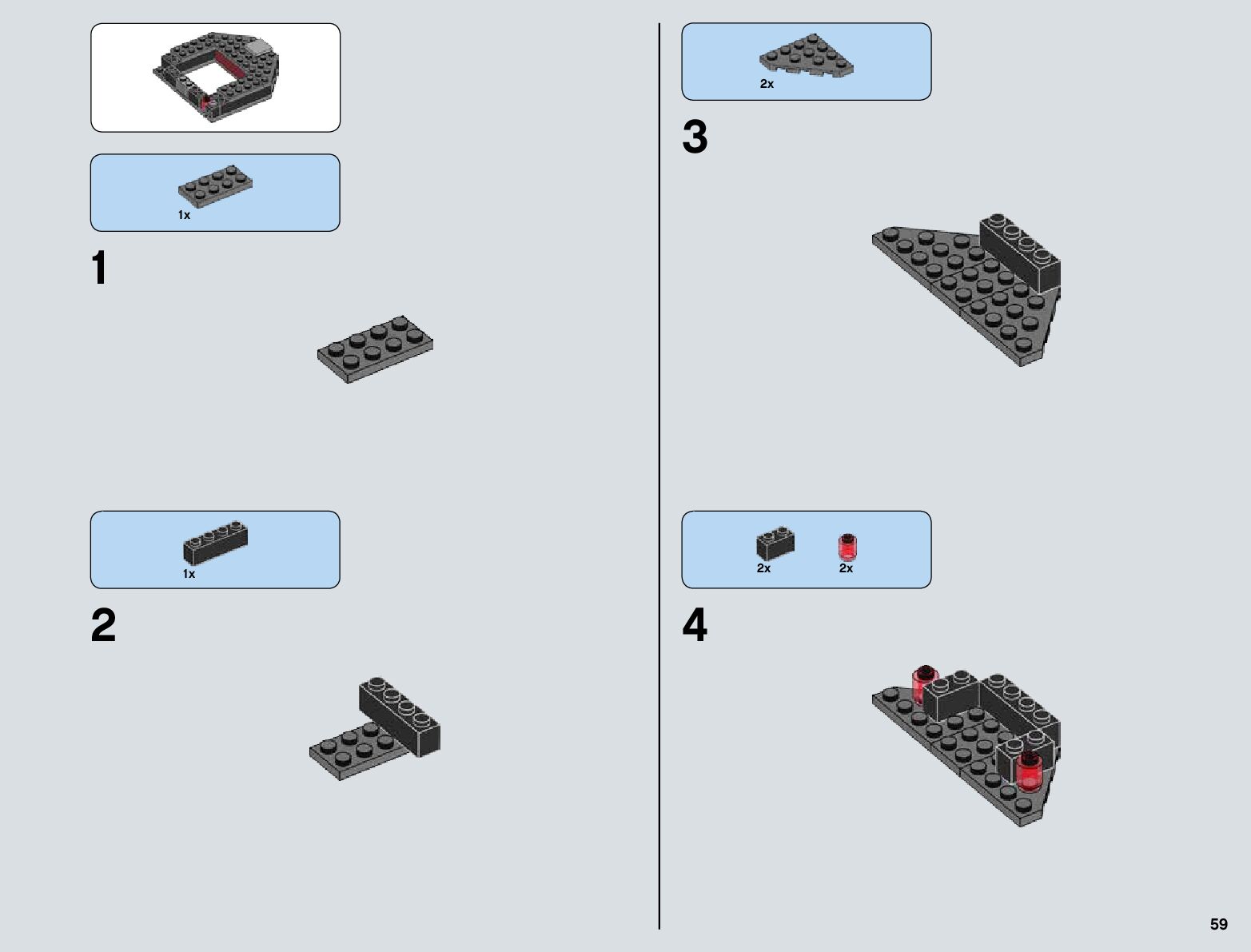 1x

1

1x

2

2x

3

2x

2x

4

59