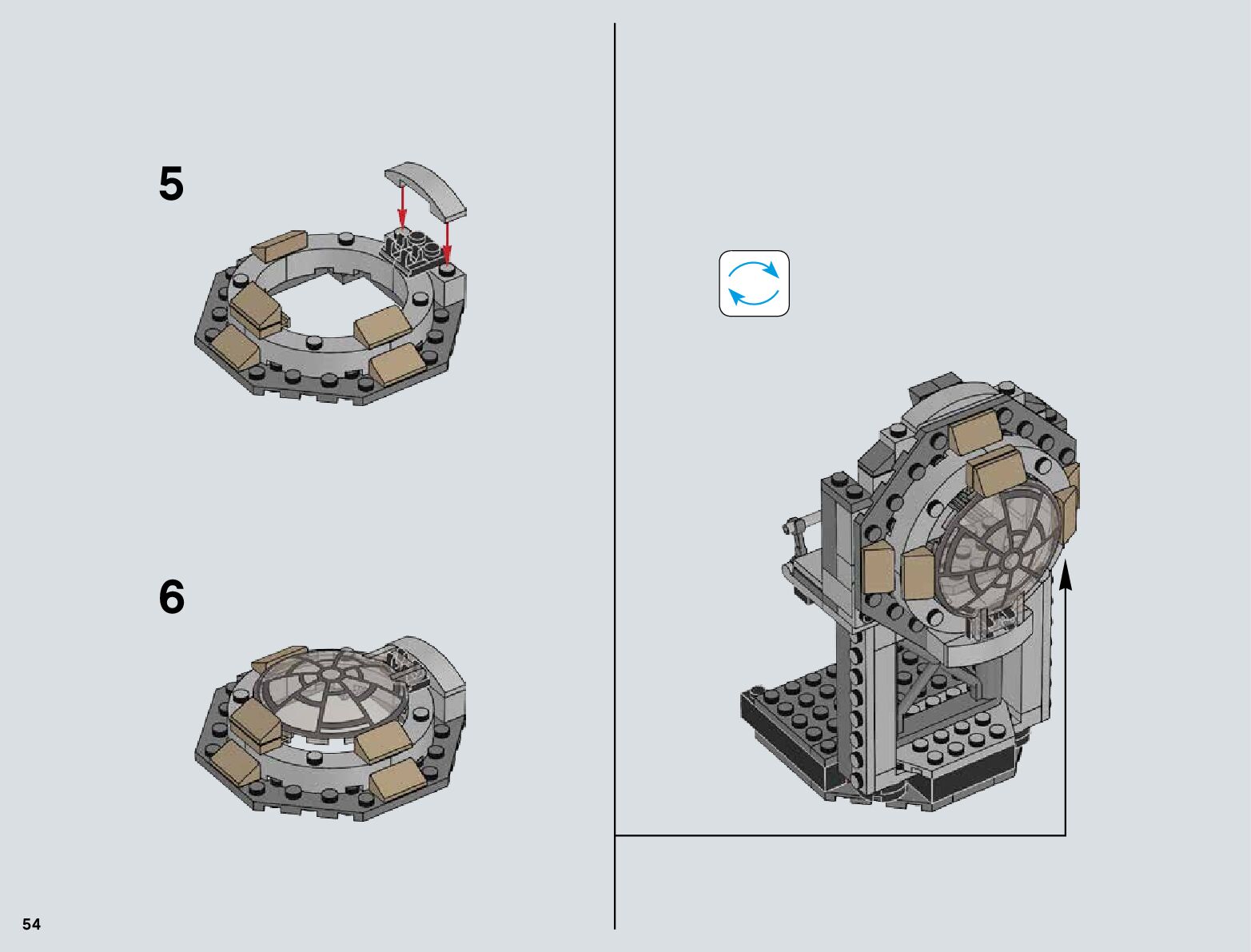 5

6

54