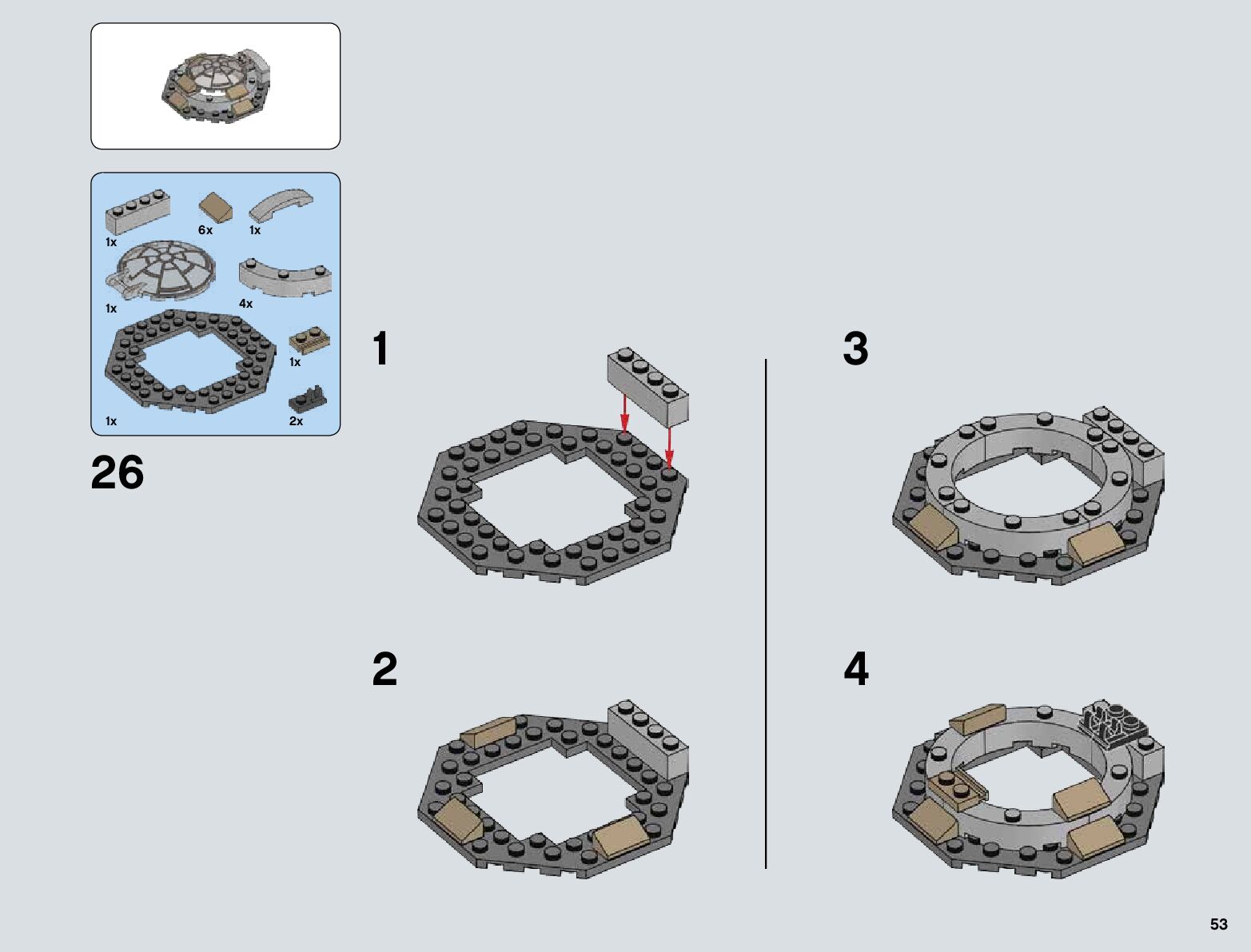 1x
6x
1x
1x
4x
1x
1x
2x

26

1

2

3

4

53