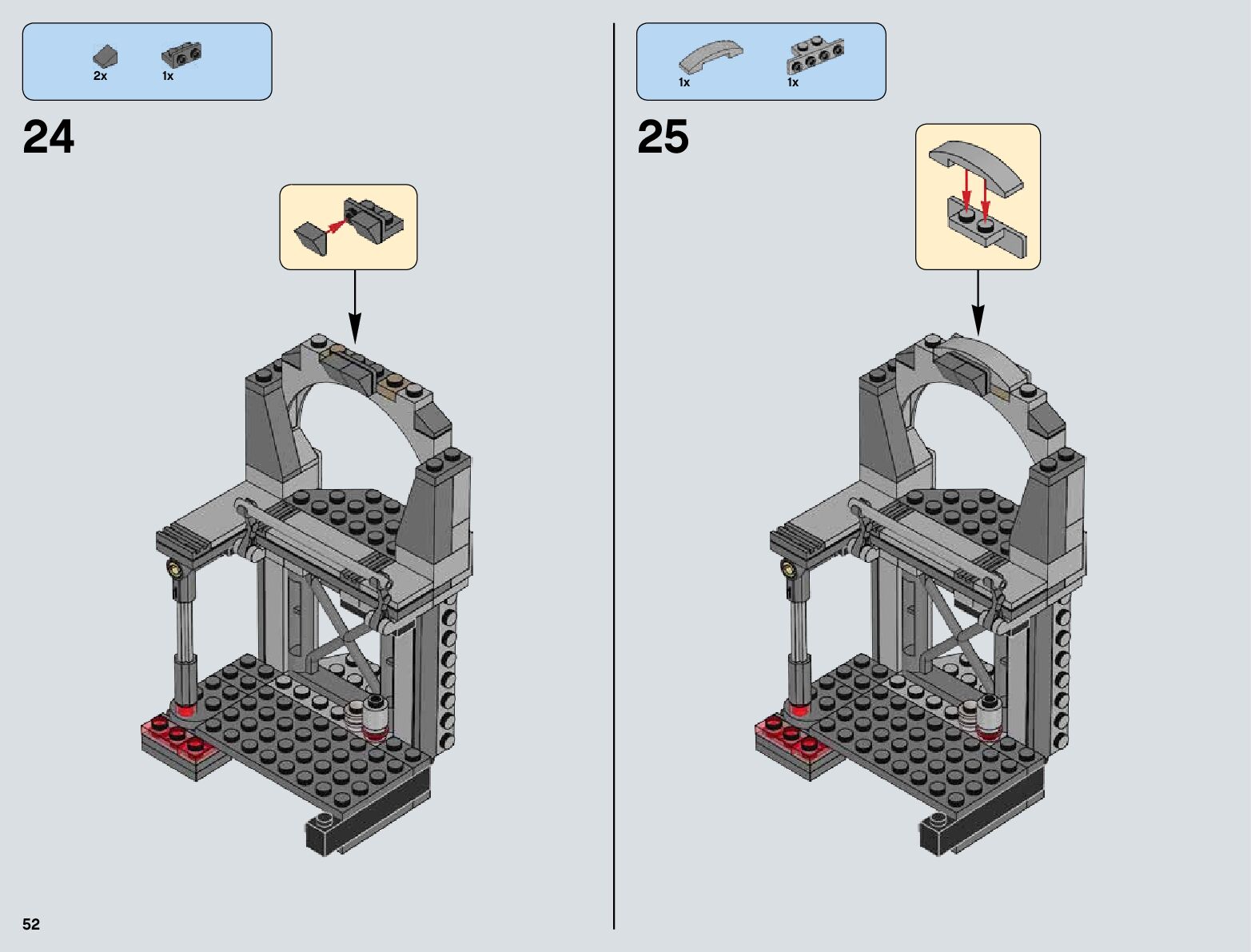 2x 1x

24

1x 1x

25

52