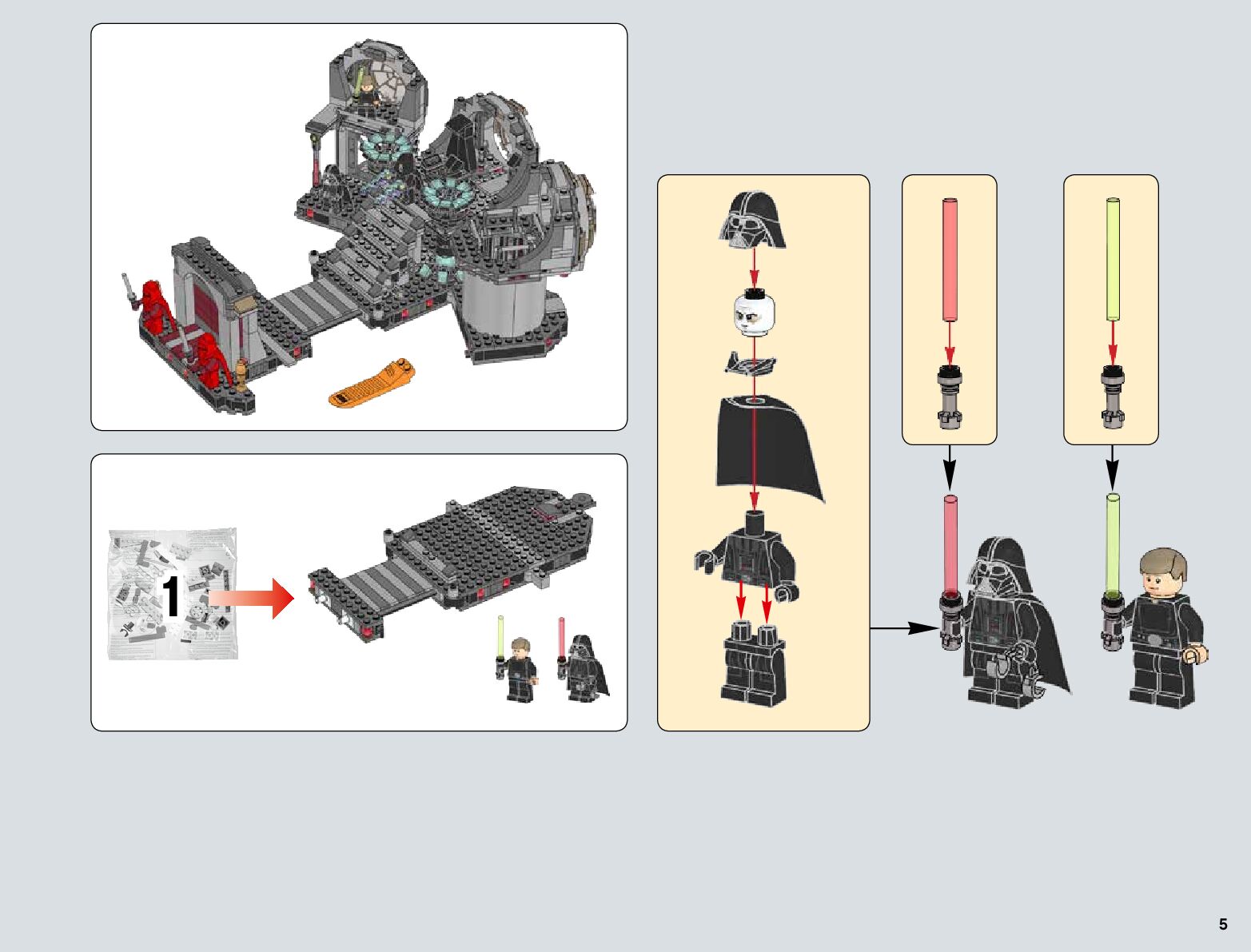 1

5