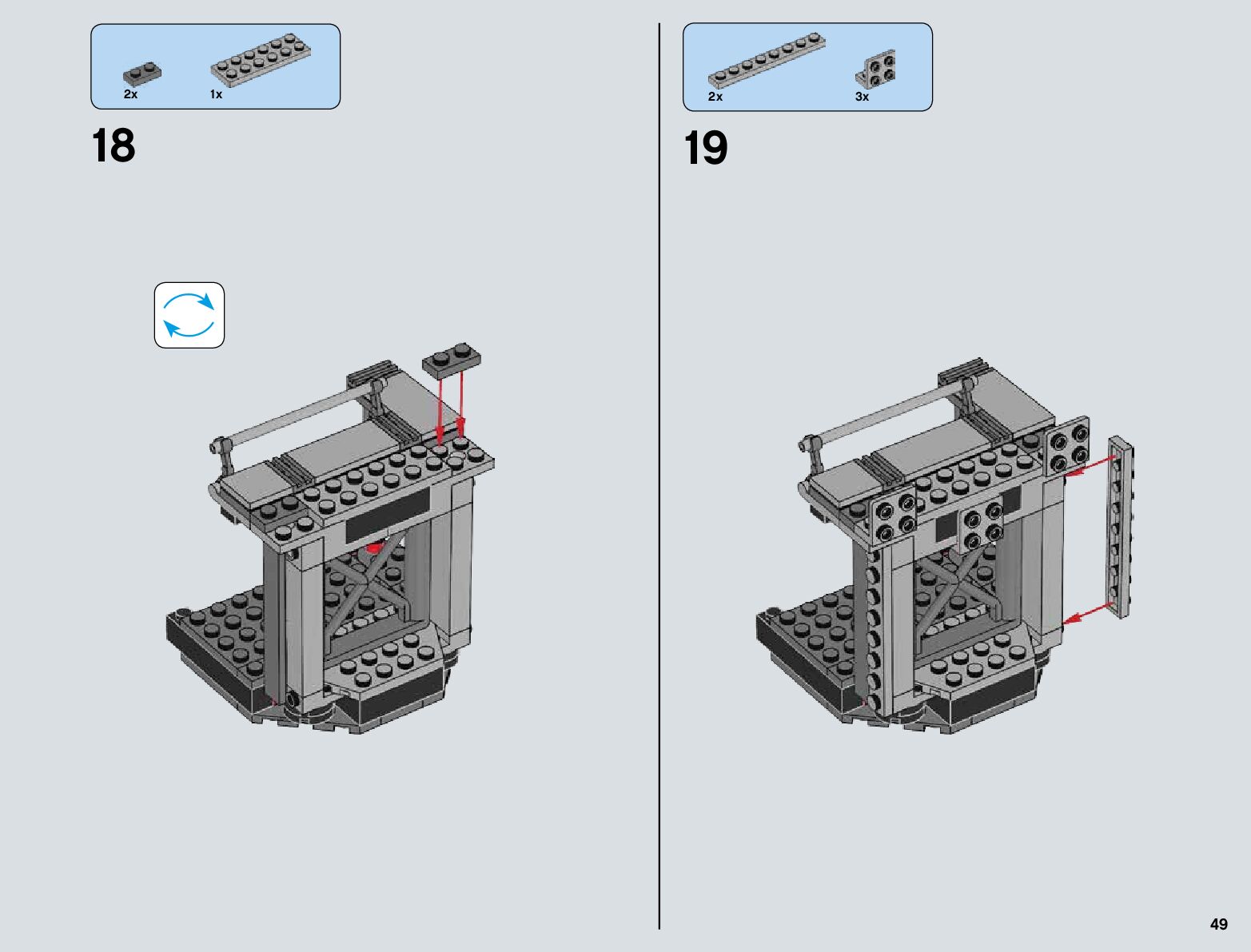 2x 1x

18

2x 3x

19

49