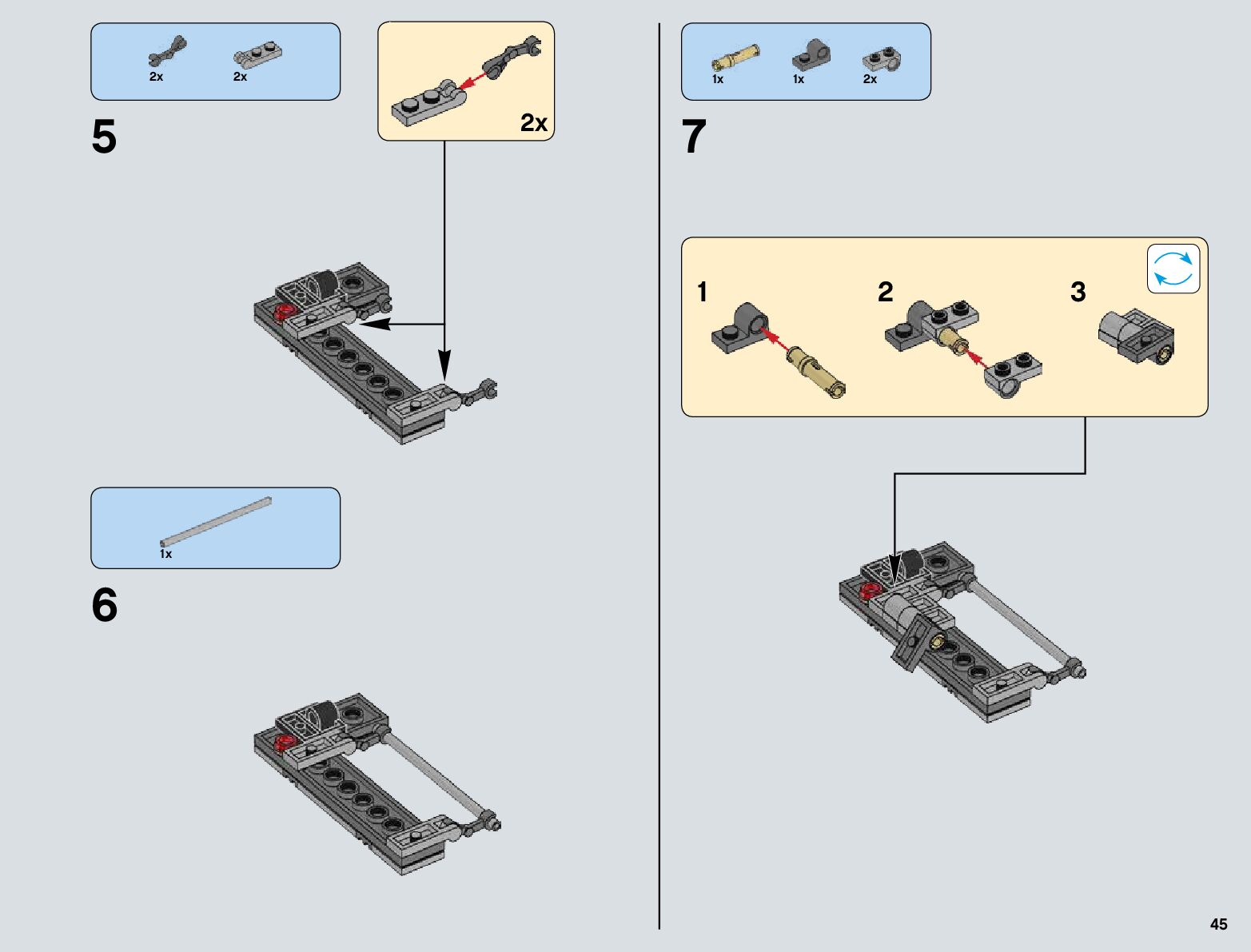 2x 2x

2x

5

1x

6

1x 1x 2x

7

1

2

3

45