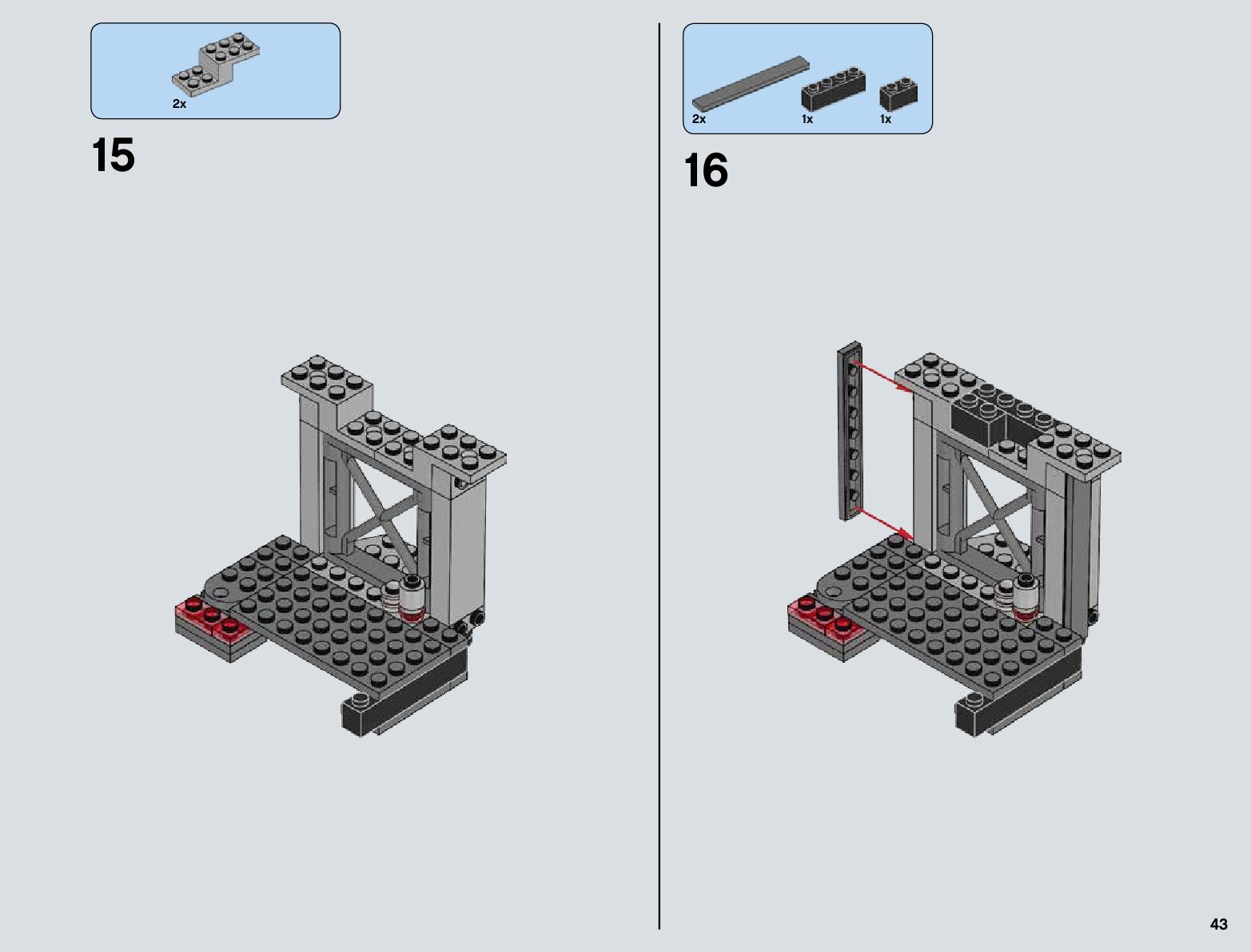 2x

15

2x 1x 1x

16

43