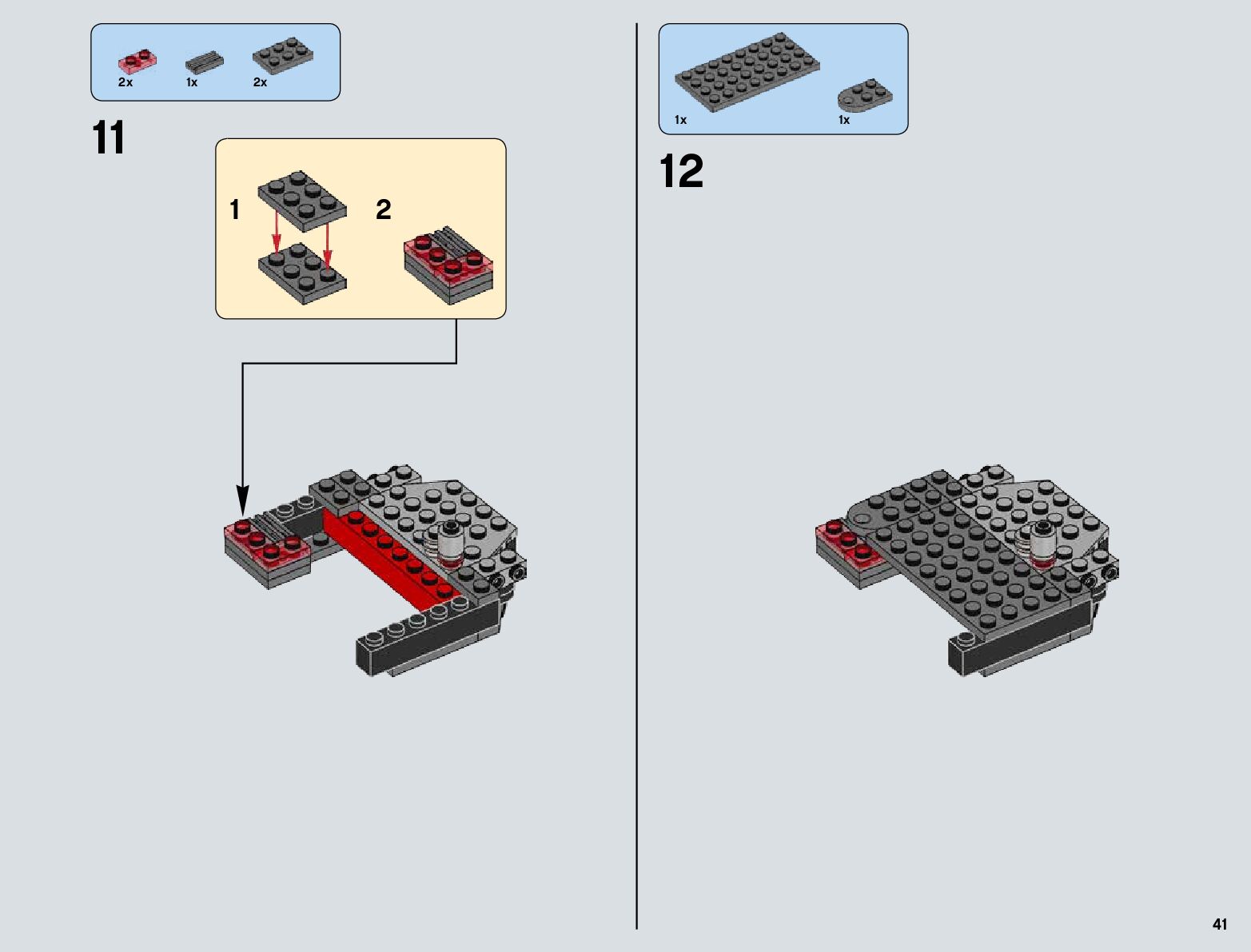 2x 1x 2x

11

1 2

1x 1x

12

41