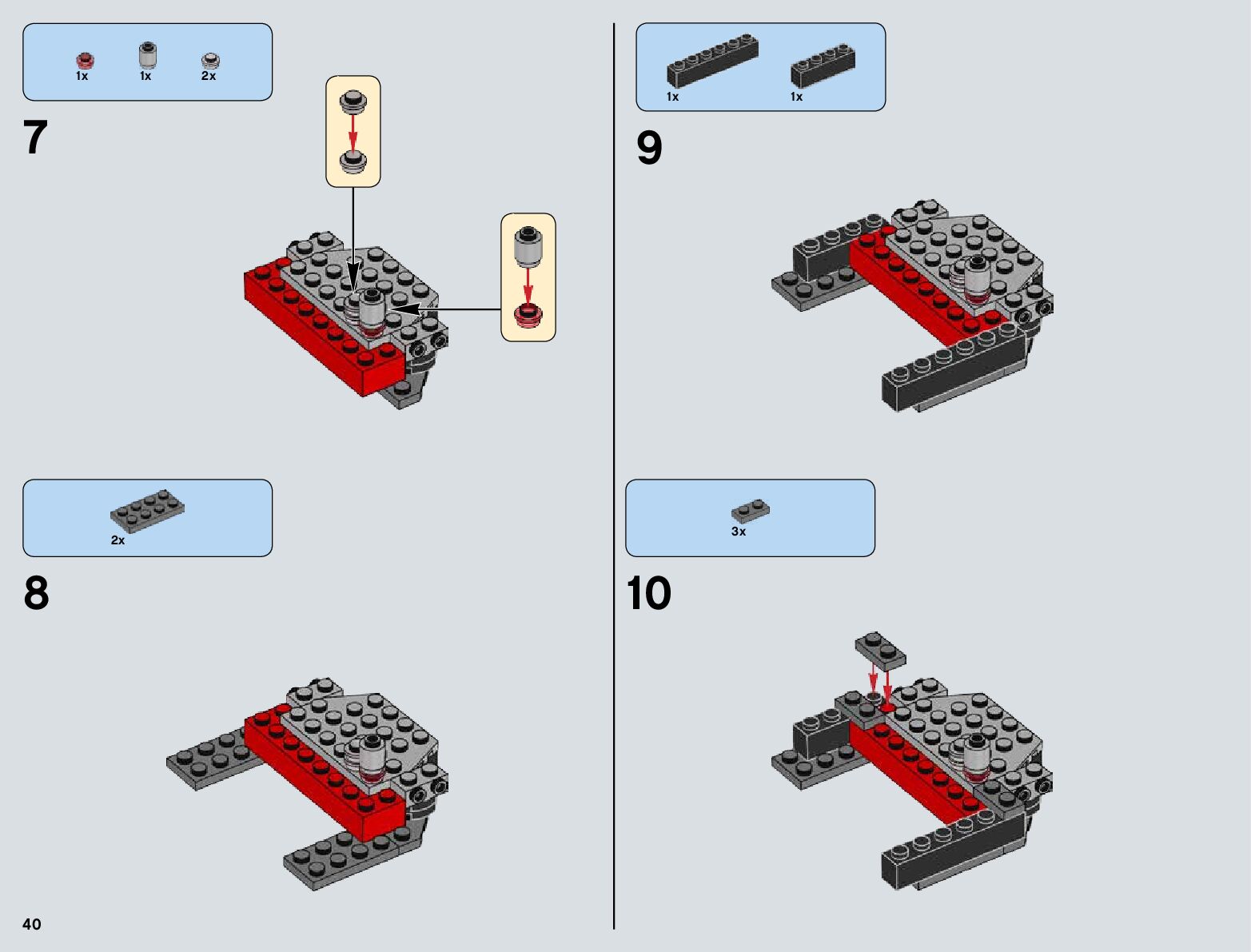 1x 1x 2x

7

2x

8

40

1x 1x

9

3x

10