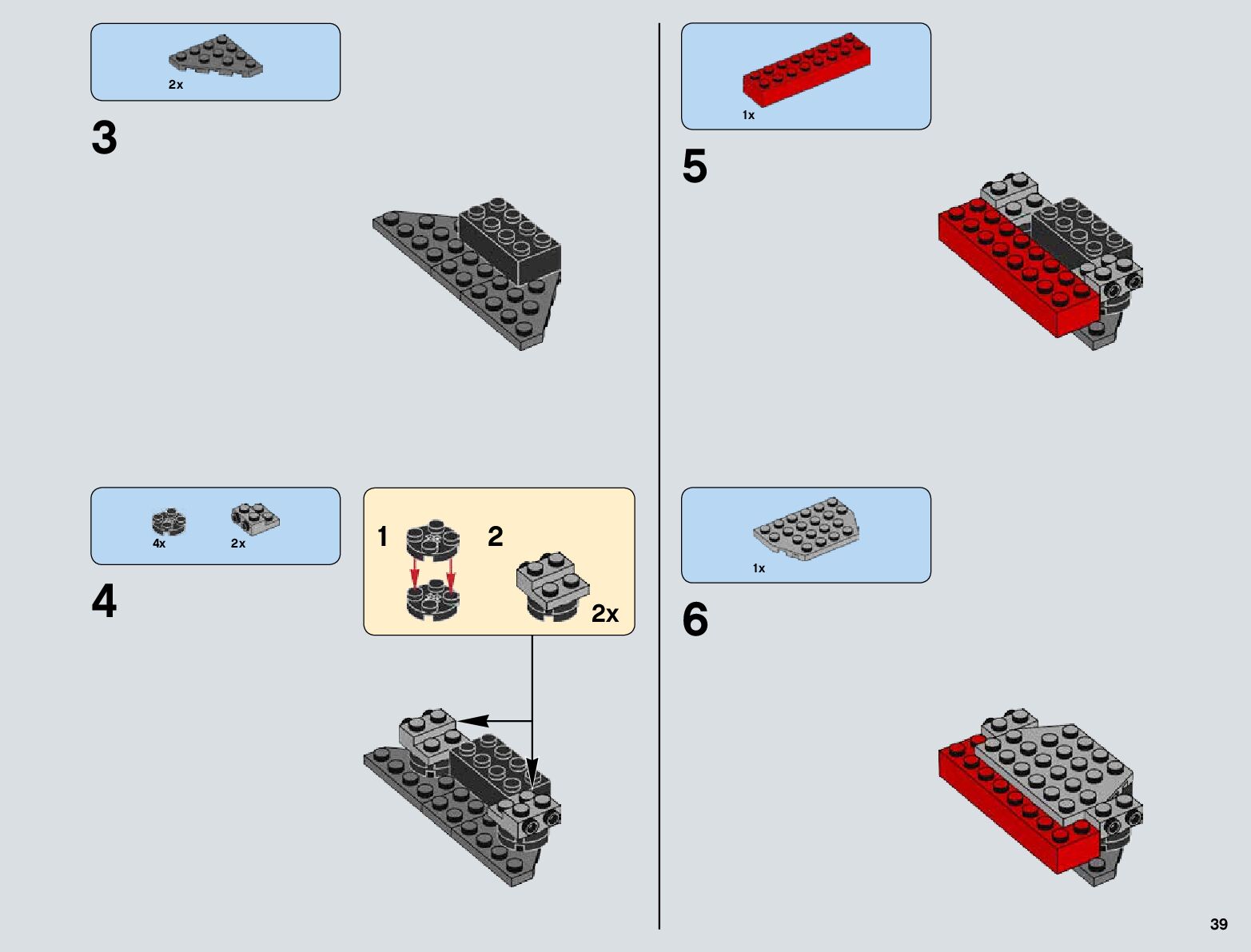 2x

3

4x 2x

4

1 2

2x

1x

5

1x

6

39