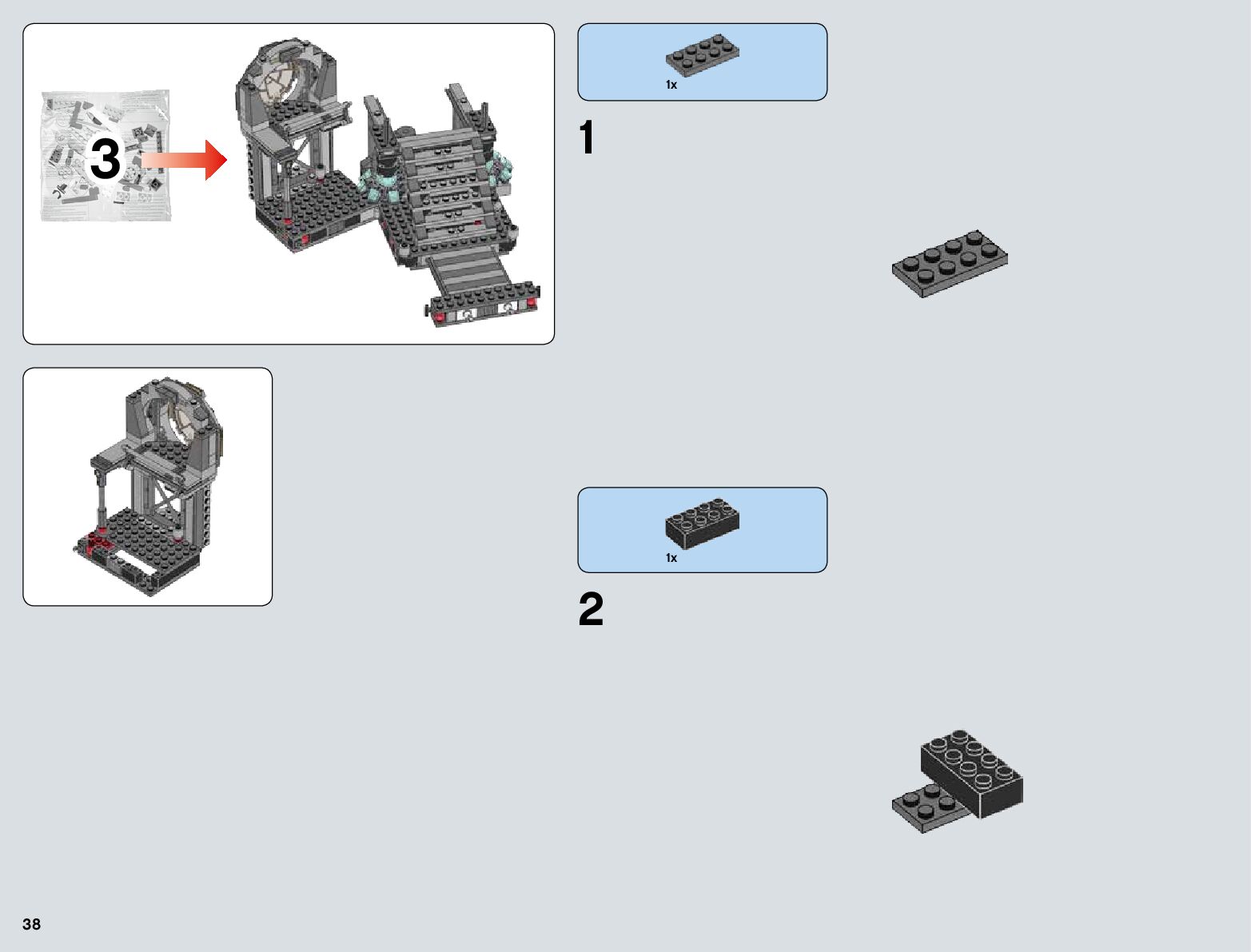 3

1x

1

1x

2

38