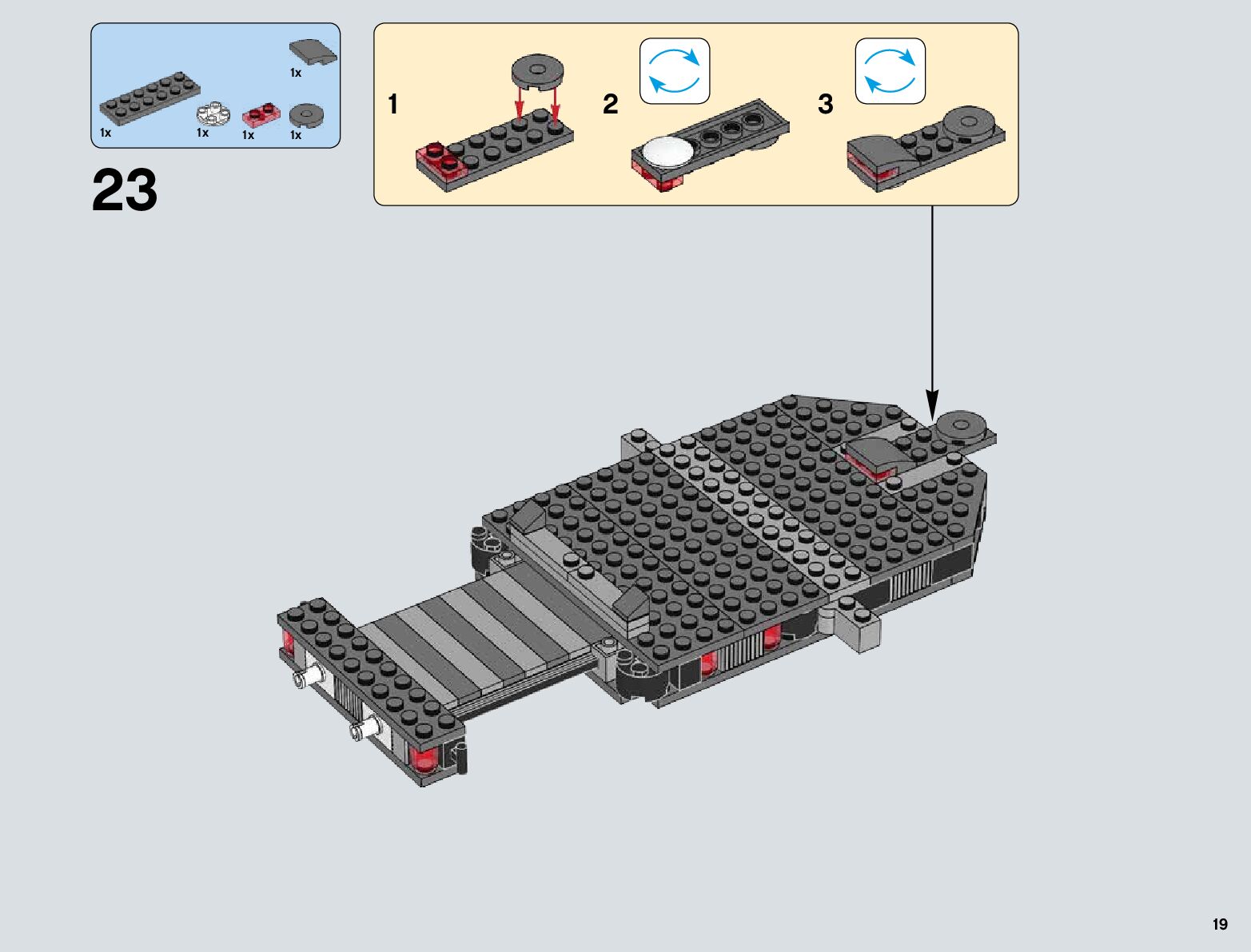 1x

1x 1x 1x 1x

23

1

2

3

19