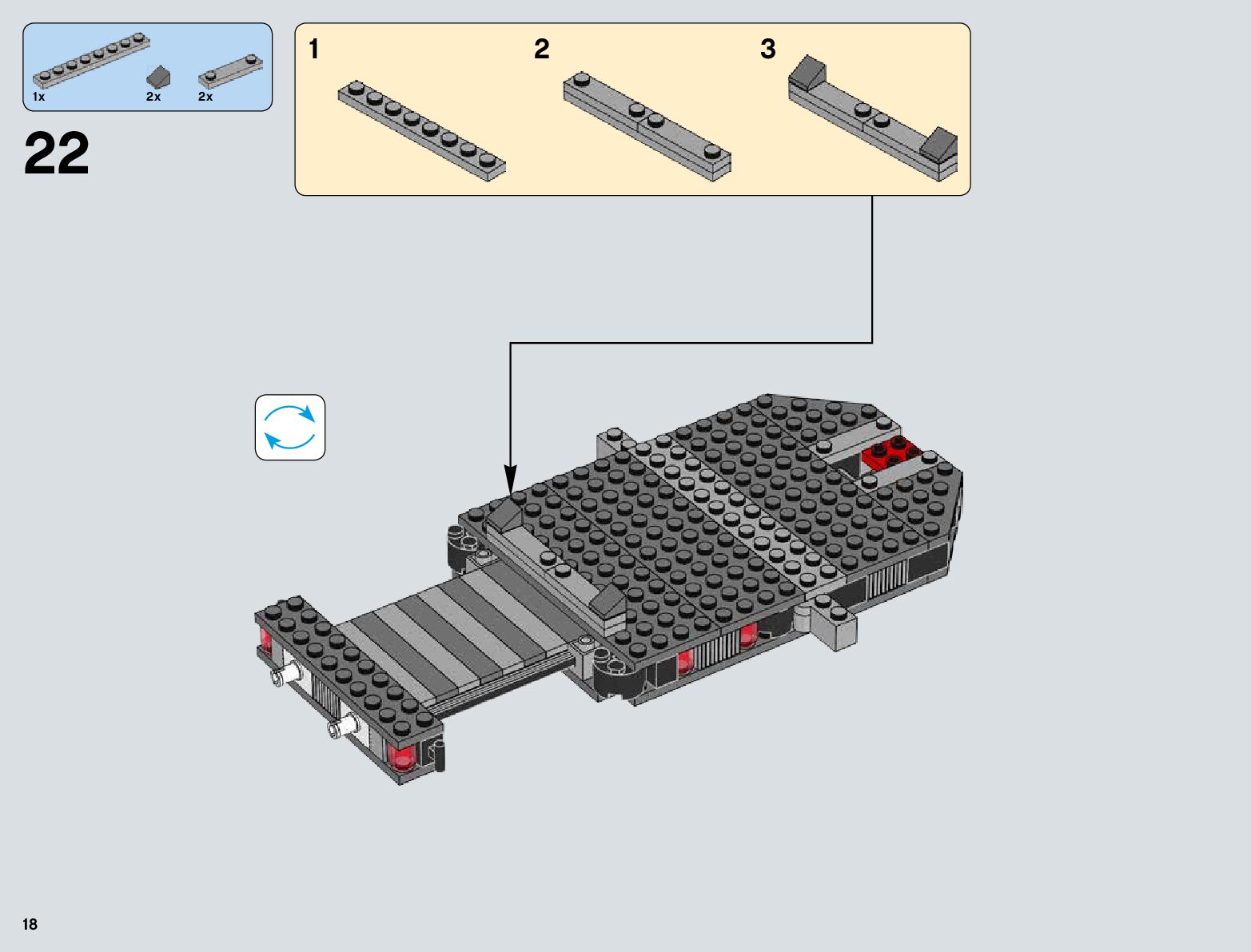 1x
2x
2x

22

1
2
3

18