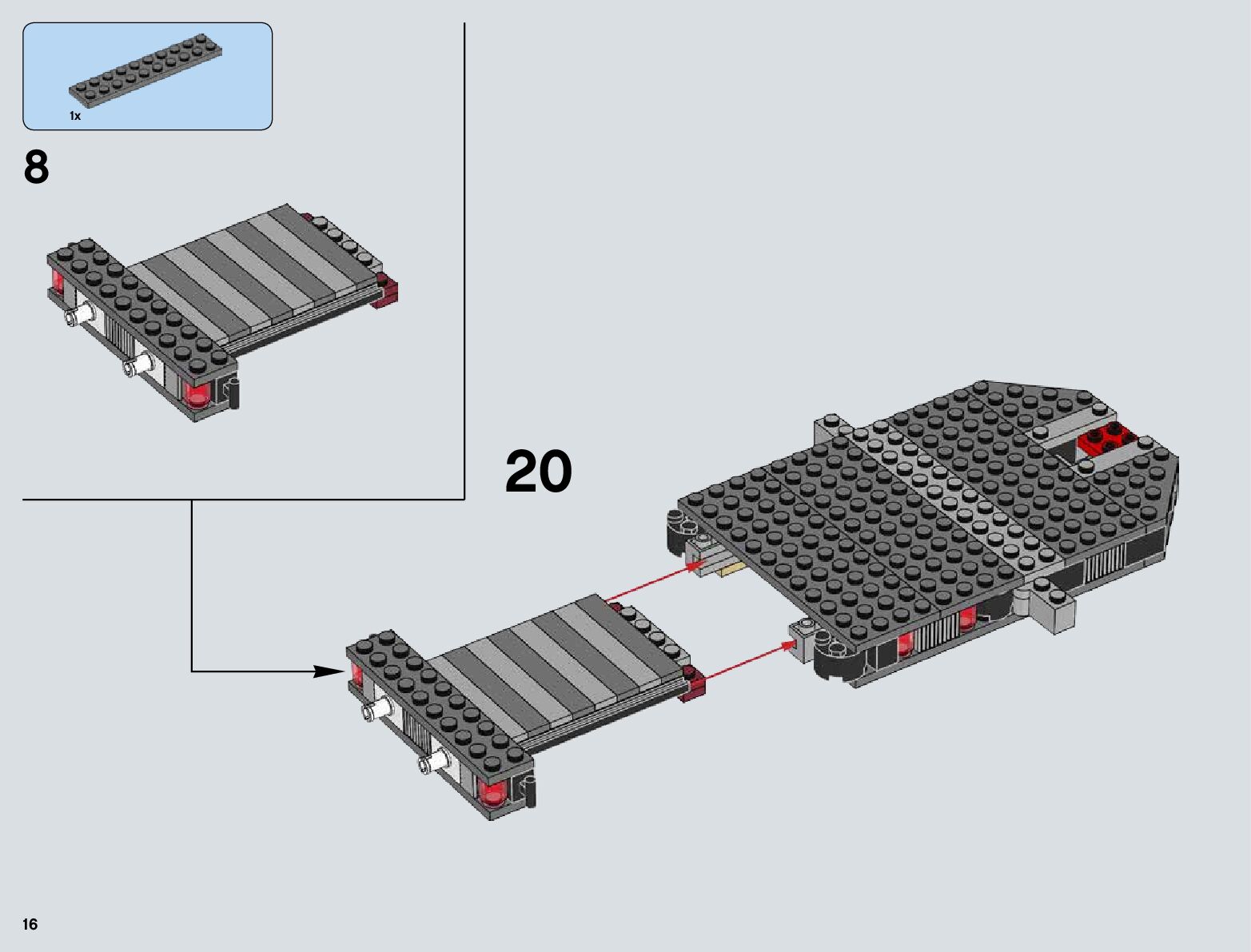 1x

8

20

16