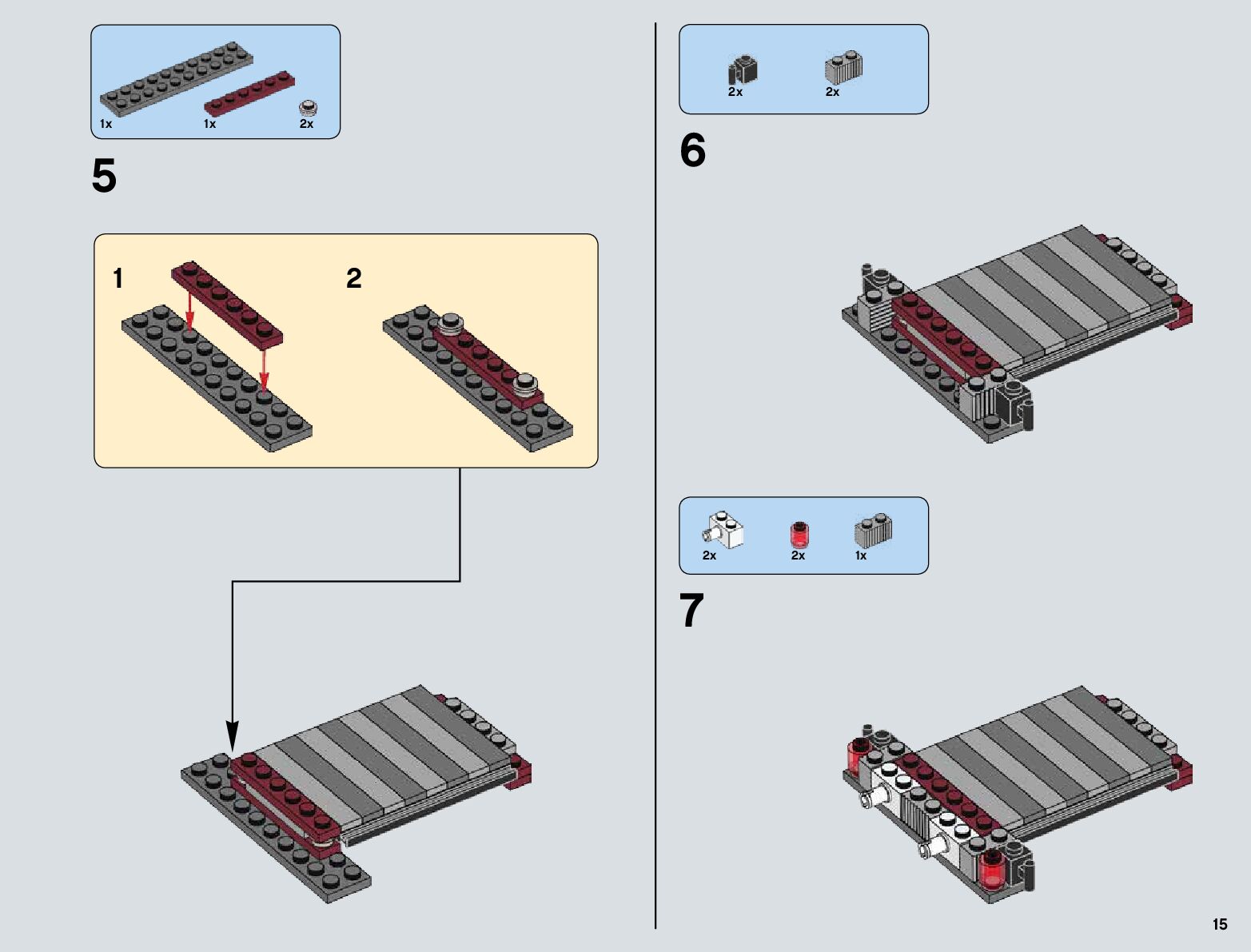 1x 1x 2x

5

1

2

2x 2x

6

2x 2x 1x

7

15