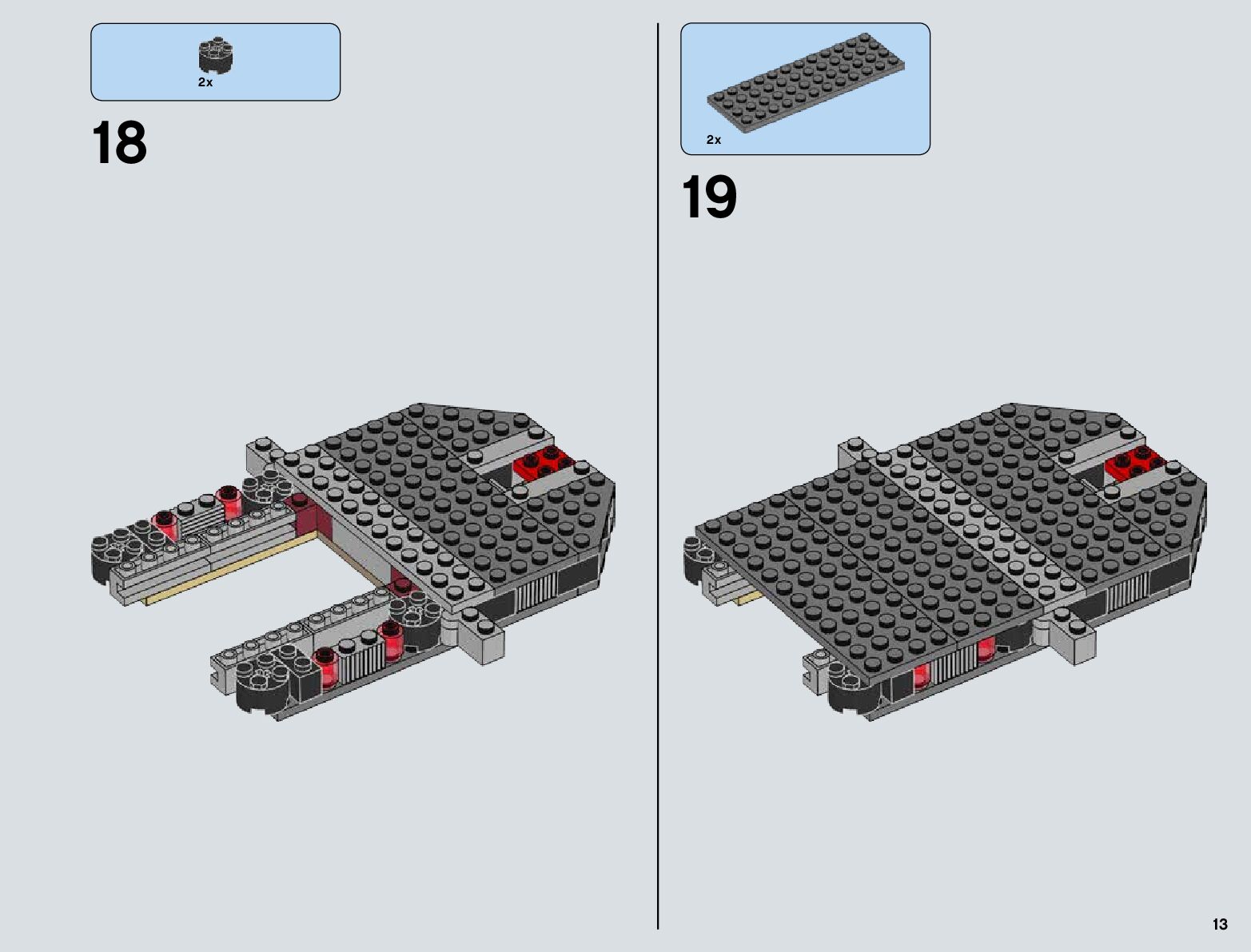 2x

18

2x

19

13